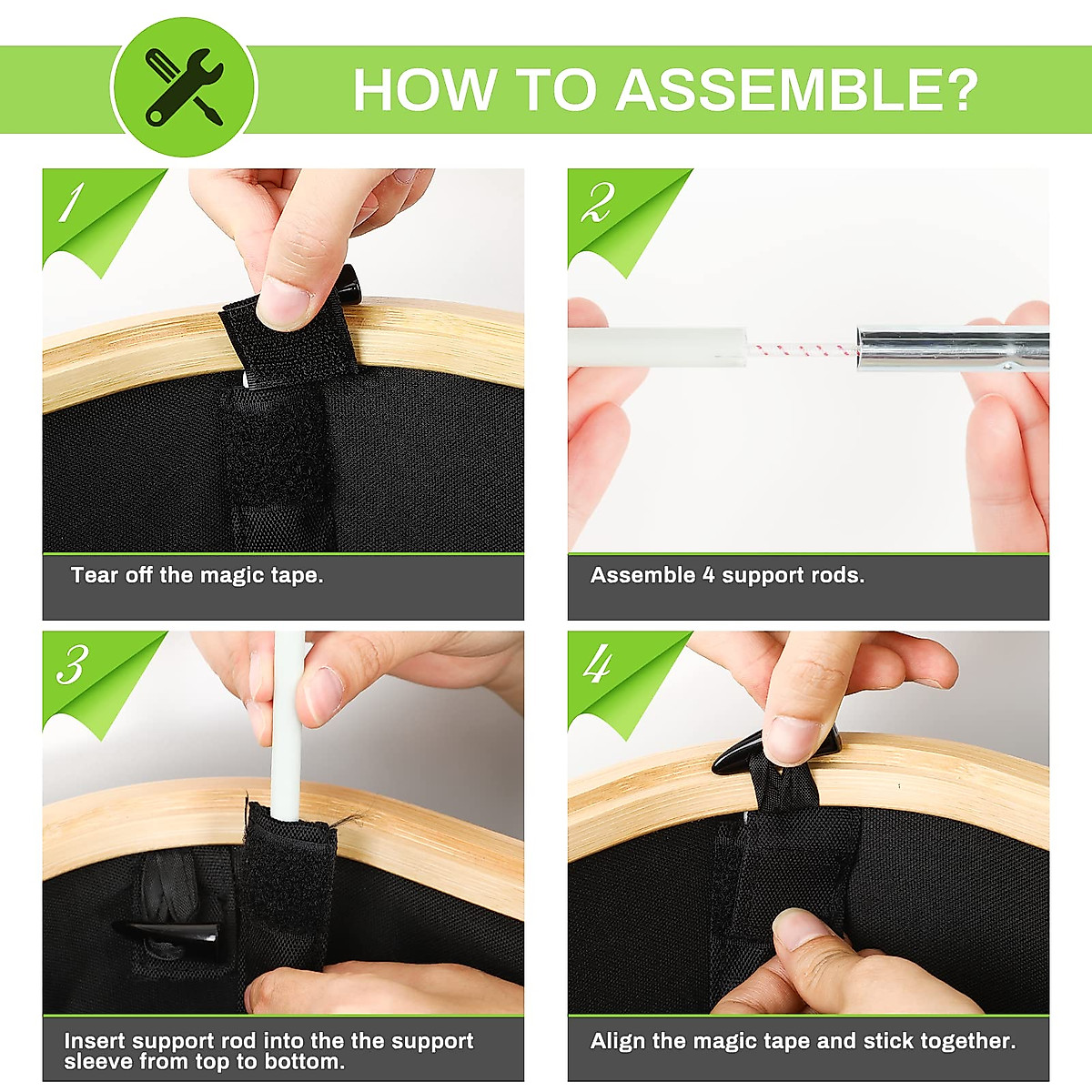 HOW TO ASSEMBLE?

1

Tear off the magic tape.

2

Assemble 4 support rods.

3

Insert support rod into the the support sleeve from top to bottom.

4

Align the magic tape and stick together.