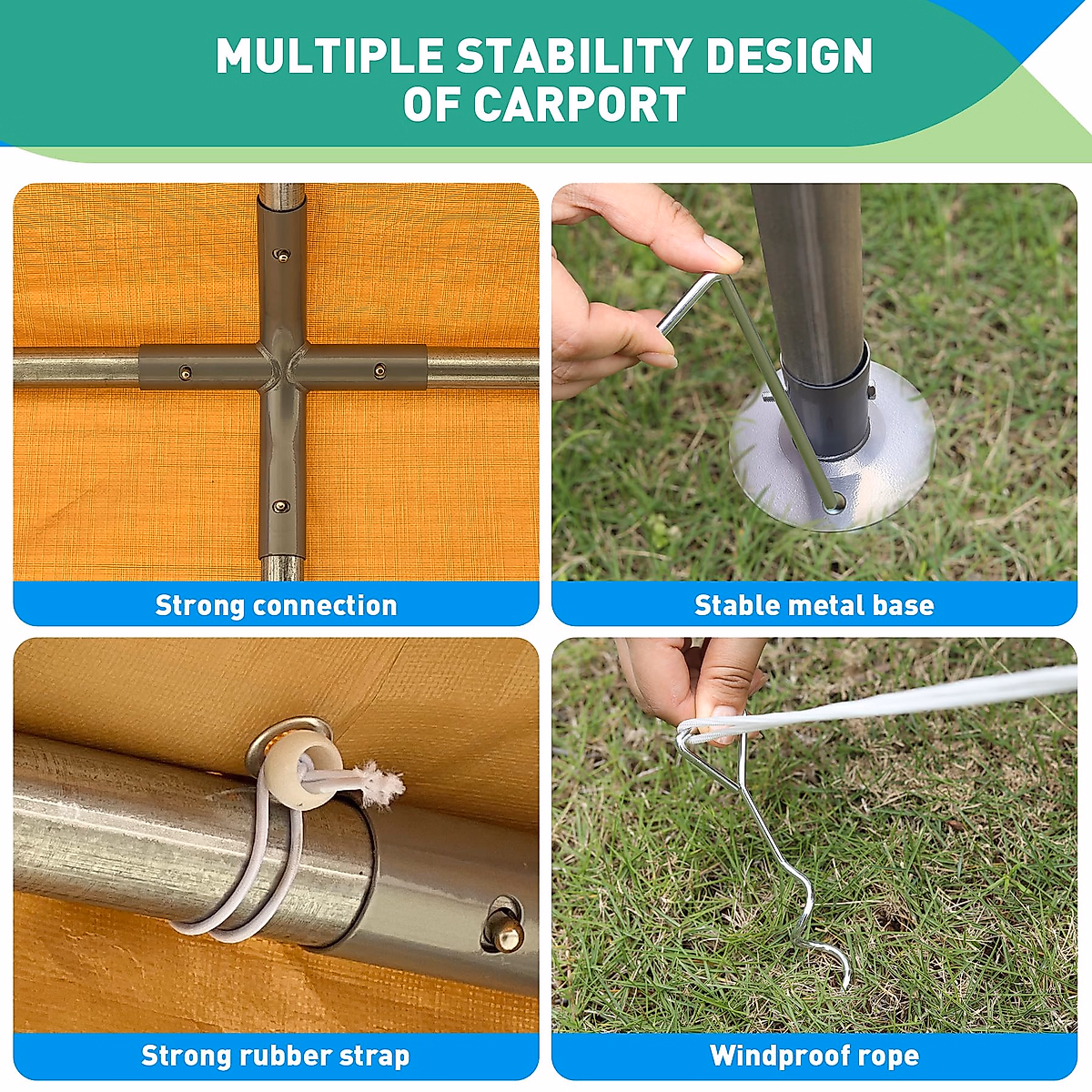 MULTIPLE STABILITY DESIGN OF CARPORT

Strong connection

Stable metal base

Strong rubber strap

Windproof rope