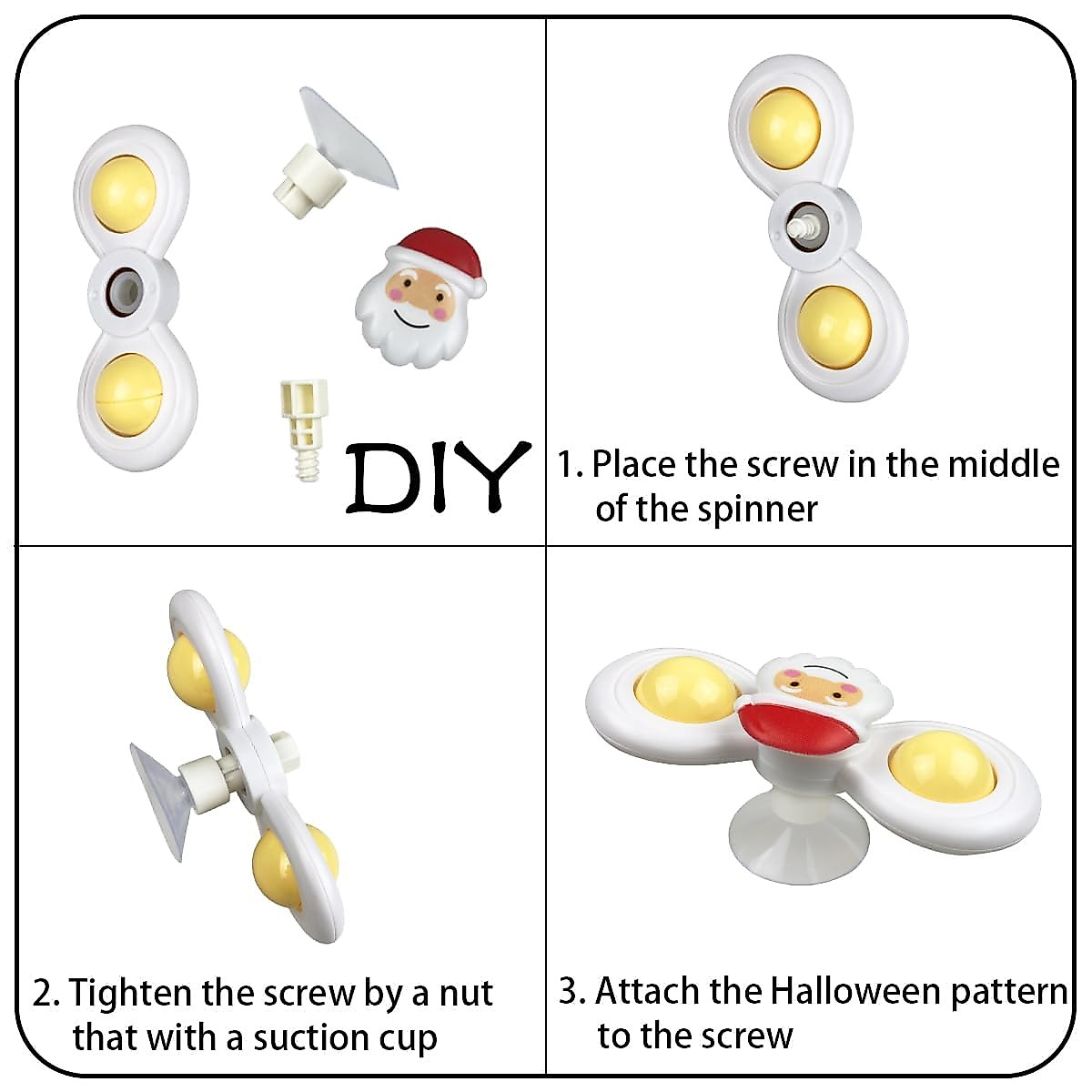 DIY

1. Place the screw in the middle of the spinner

2. Tighten the screw by a nut that with a suction cup

3. Attach the Halloween pattern to the screw