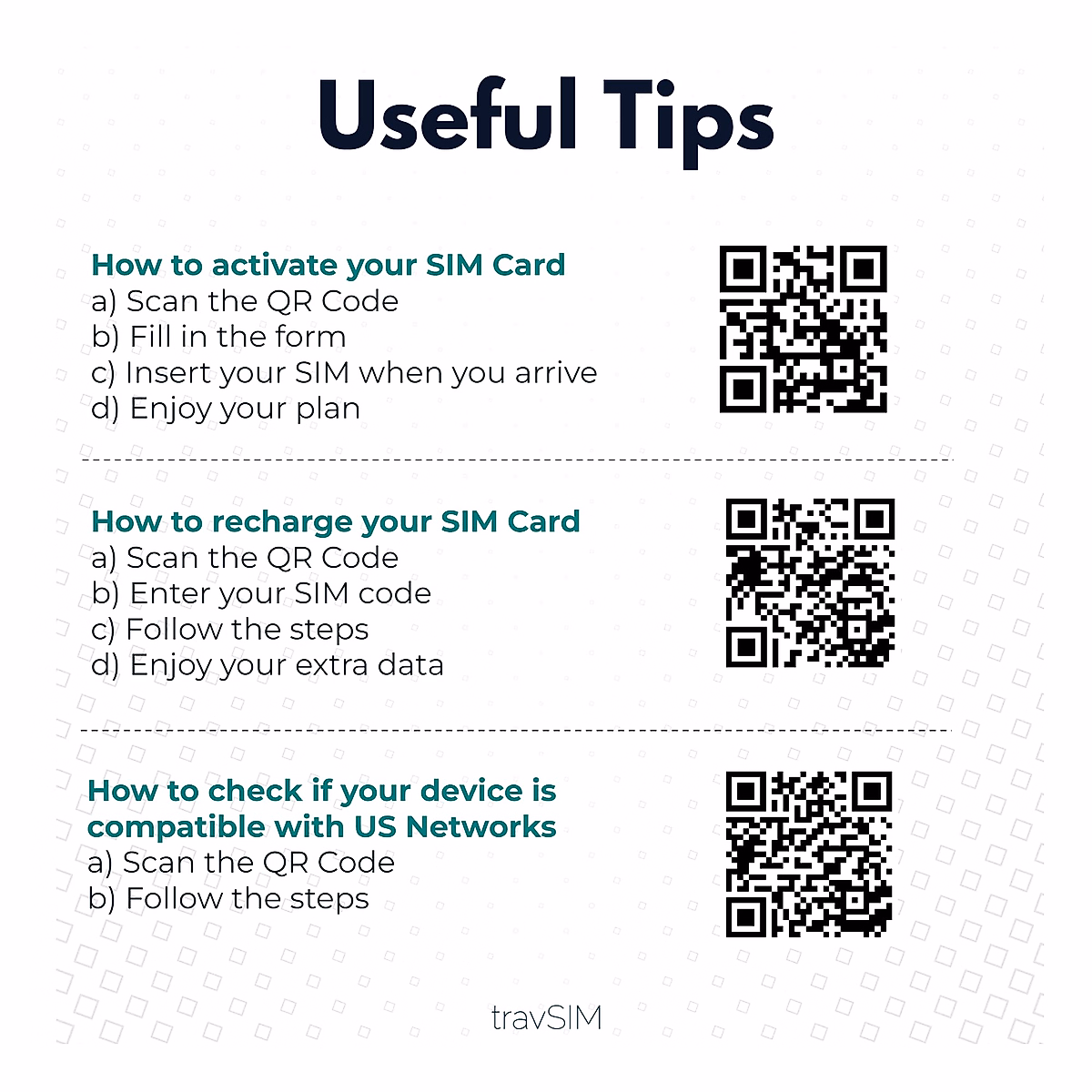 Useful Tips

How to activate your SIM Card
a) Scan the QR Code
b) Fill in the form
c) Insert your SIM when you arrive
d) Enjoy your plan

How to recharge your SIM Card
a) Scan the QR Code
b) Enter your SIM code
c) Follow the steps
d) Enjoy your extra data

How to check if your device is compatible with US Networks
a) Scan the QR Code
b) Follow the steps

travSIM