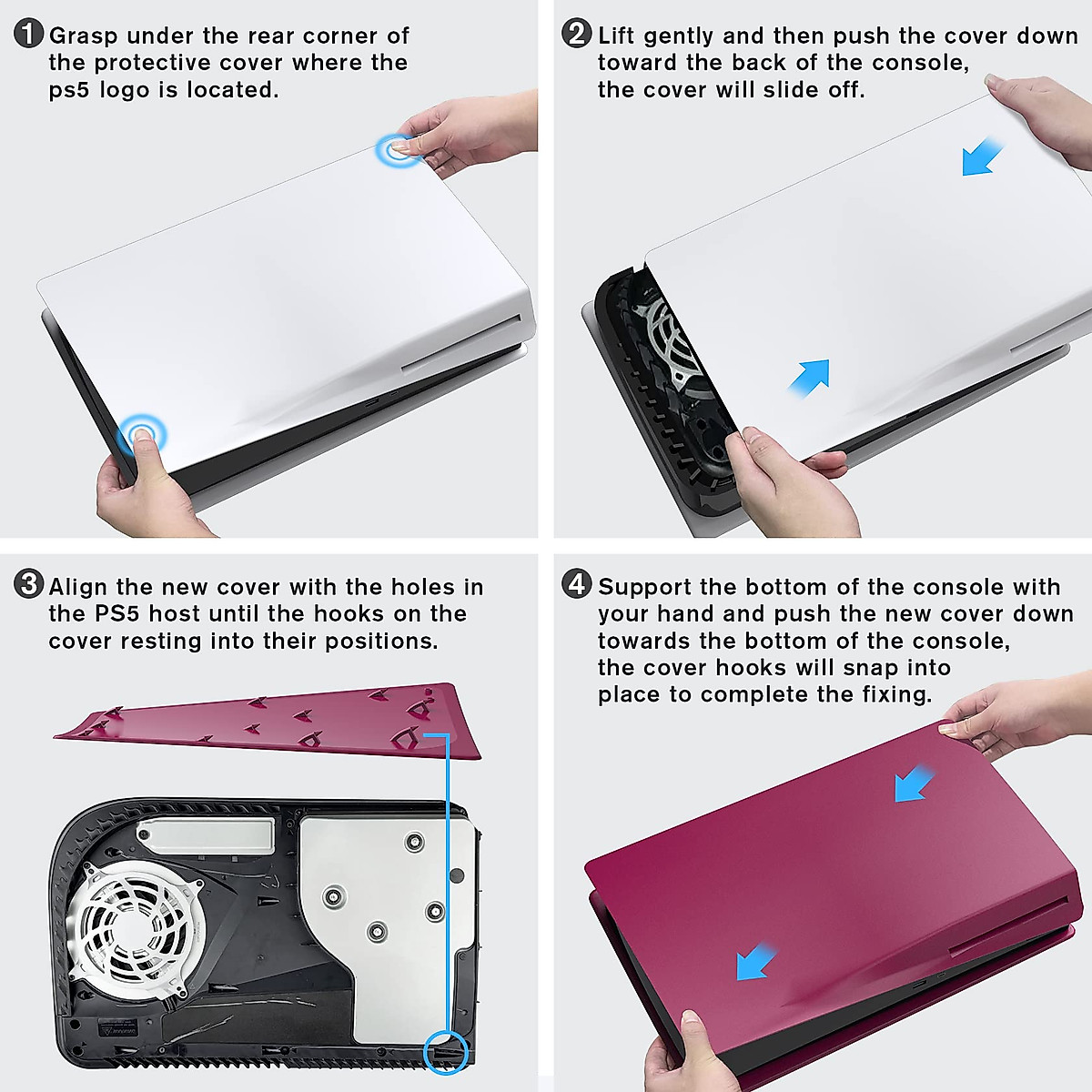 1 Grasp under the rear corner of the protective cover where the ps5 logo is located.

2 Lift gently and then push the cover down toward the back of the console, the cover will slide off.

3 Align the new cover with the holes in the PS5 host until the hooks on the cover resting into their positions.

4 Support the bottom of the console with your hand and push the new cover down towards the bottom of the console, the cover hooks will snap into place to complete the fixing.