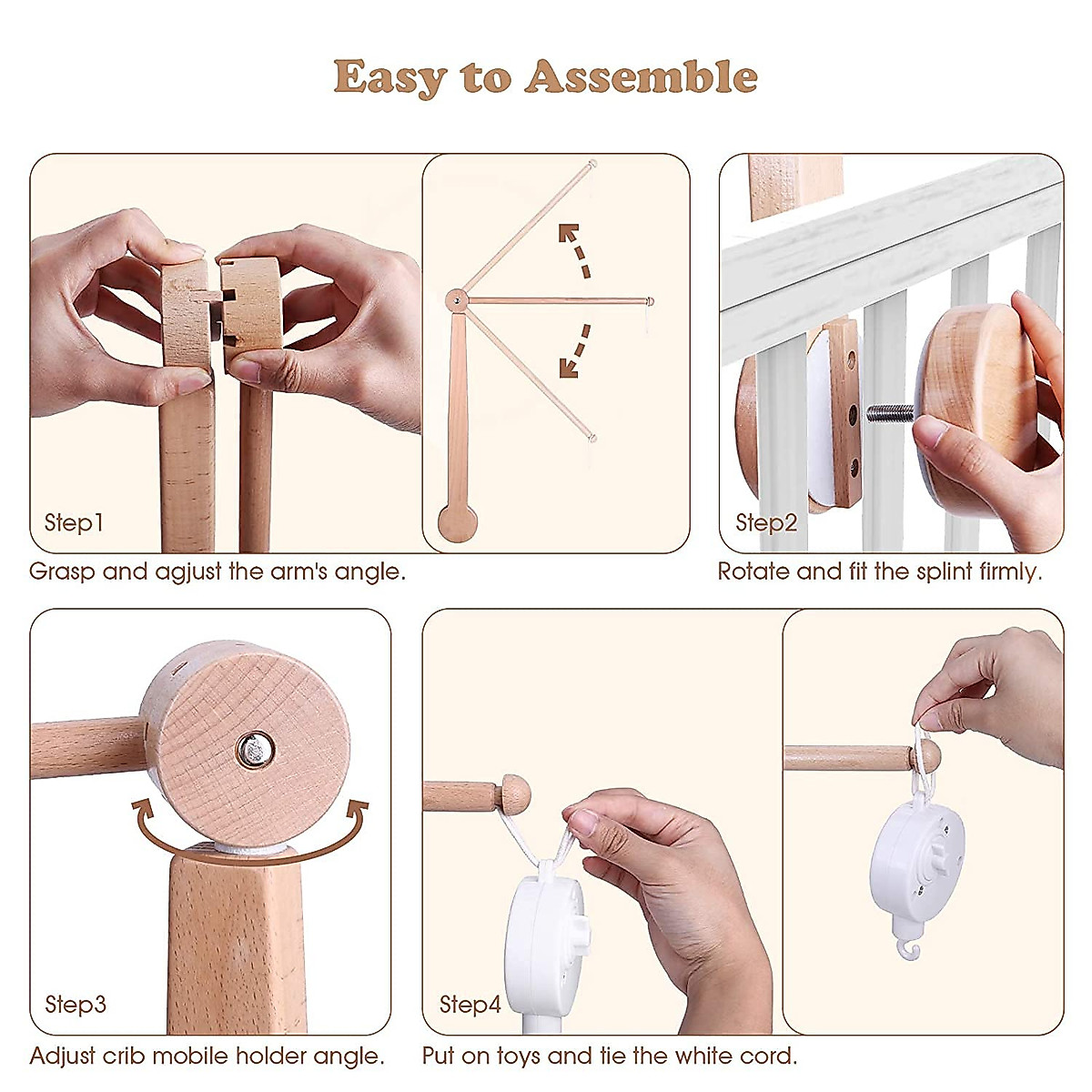 Easy to Assemble

Step1

Grasp and agjust the arm's angle.

Step2

Rotate and fit the splint firmly.

Step3

Adjust crib mobile holder angle.

Step4

Put on toys and tie the white cord.