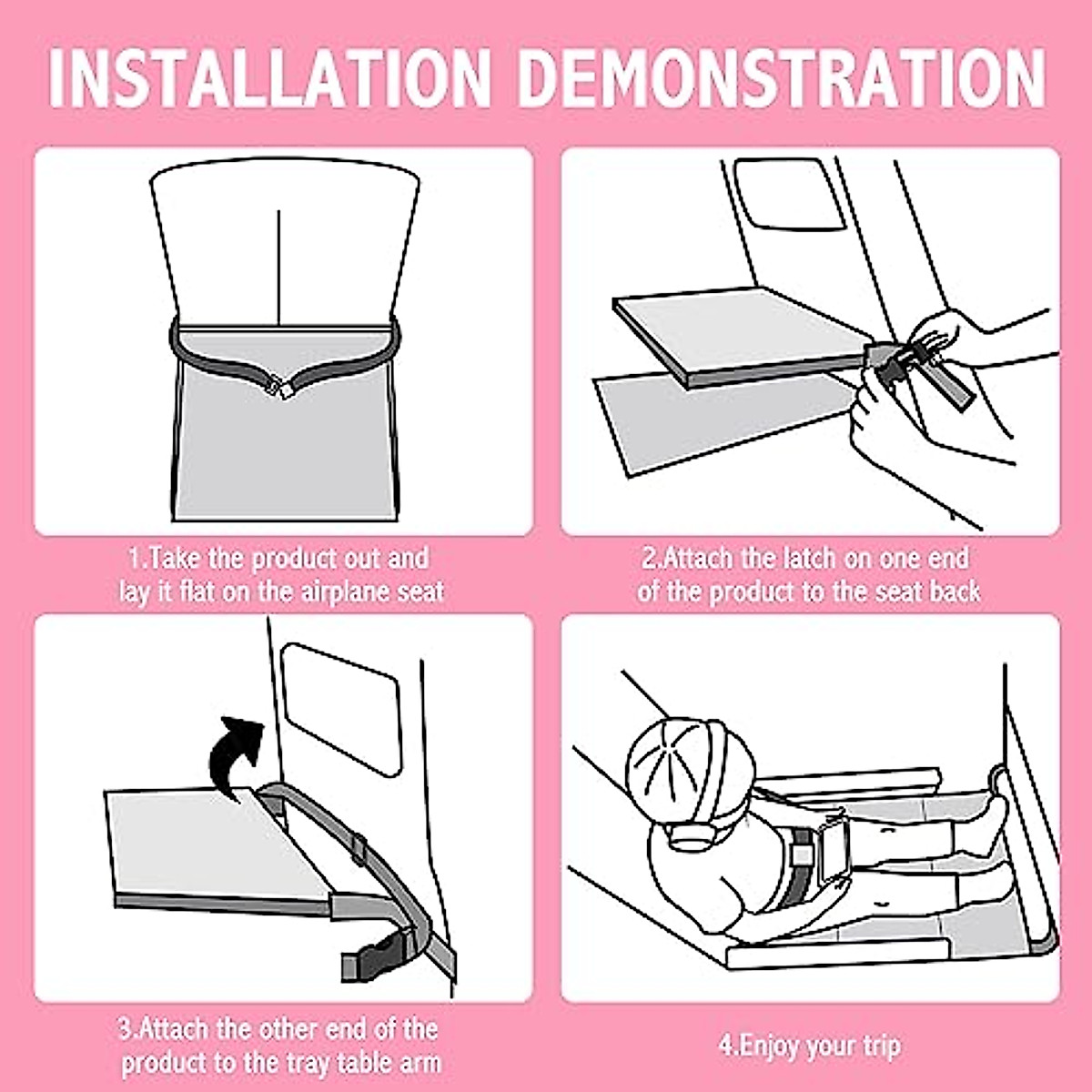 INSTALLATION DEMONSTRATION

1.Take the product out and lay it flat on the airplane seat

2.Attach the latch on one end of the product to the seat back

3.Attach the other end of the product to the tray table arm

4.Enjoy your trip