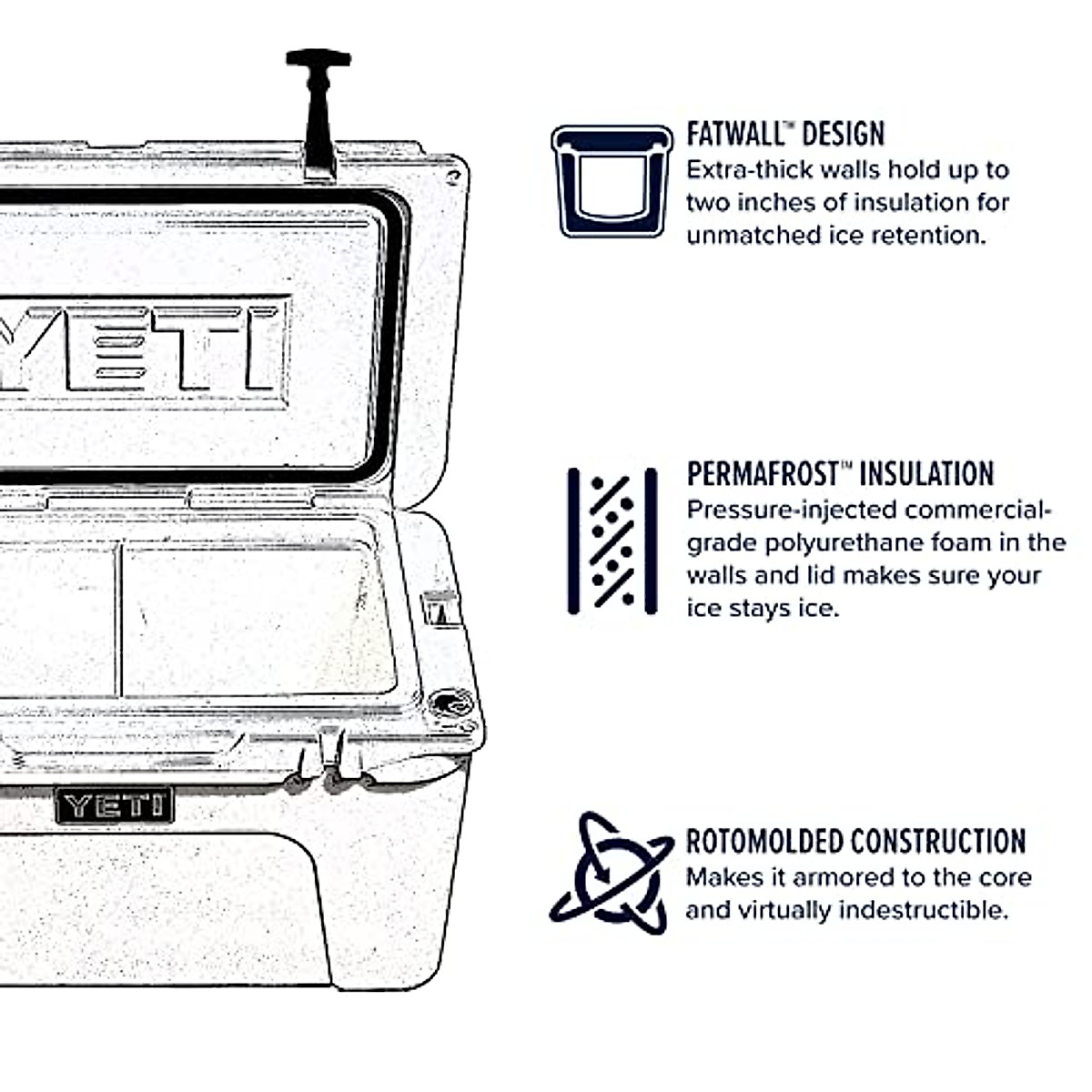 YETI

YETI

FATWALL™ DESIGN
Extra-thick walls hold up to two inches of insulation for unmatched ice retention.

PERMAFROST™ INSULATION
Pressure-injected commercial-grade polyurethane foam in the walls and lid makes sure your ice stays ice.

ROTOMOLDED CONSTRUCTION
Makes it armored to the core and virtually indestructible.