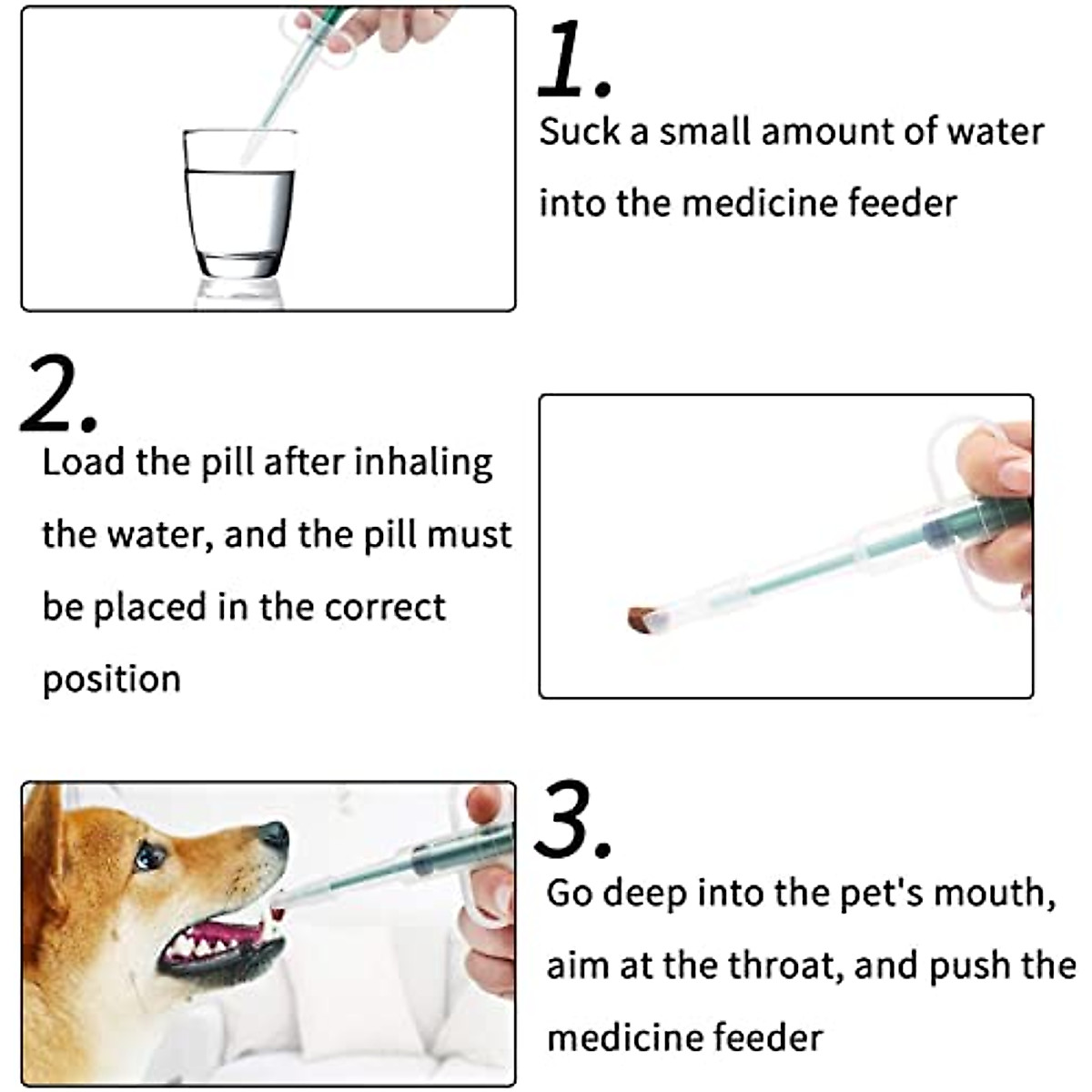 1.
Suck a small amount of water into the medicine feeder

2.
Load the pill after inhaling the water, and the pill must be placed in the correct position

3.
Go deep into the pet's mouth, aim at the throat, and push the medicine feeder