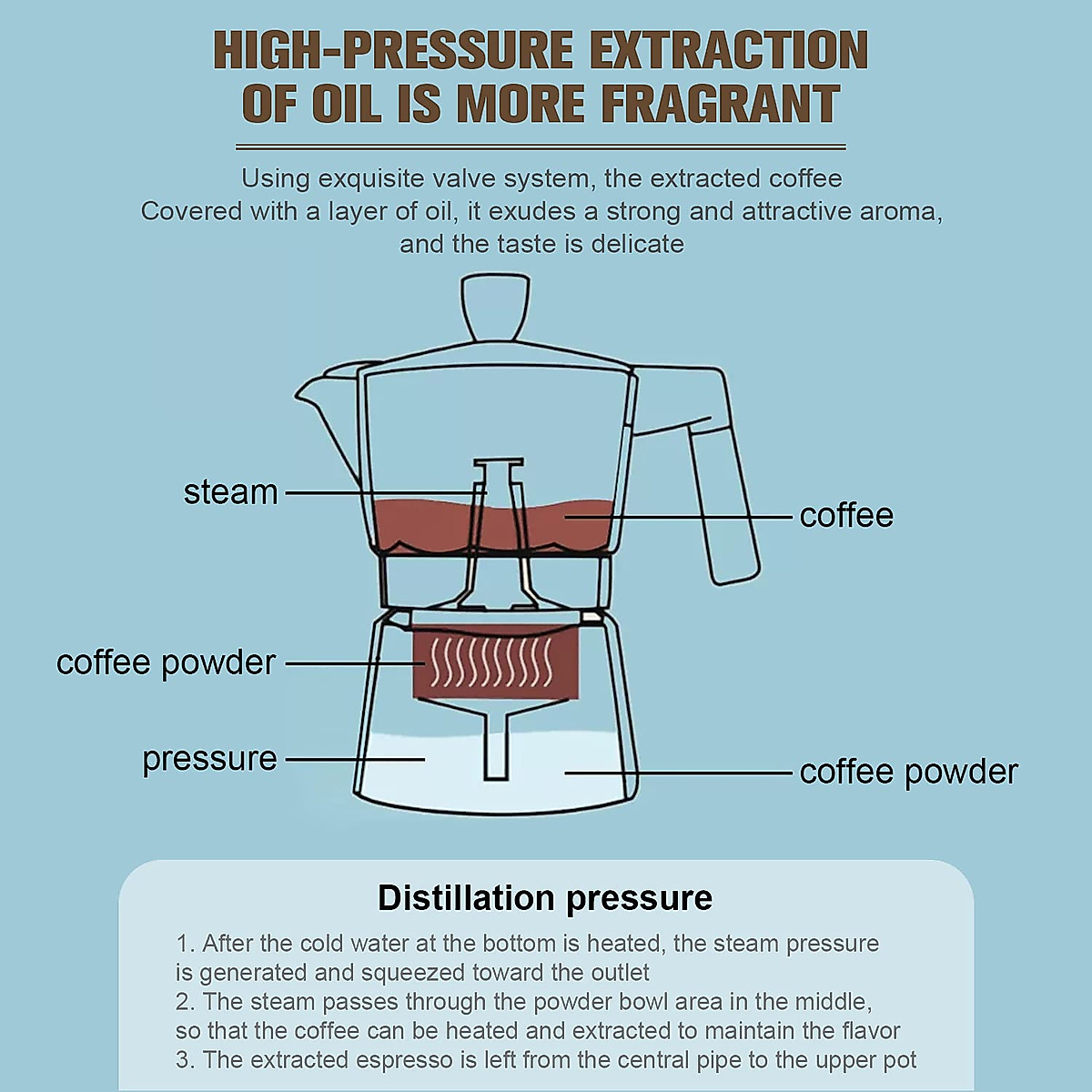 HIGH-PRESSURE EXTRACTION OF OIL IS MORE FRAGRANT

Using exquisite valve system, the extracted coffee Covered with a layer of oil, it exudes a strong and attractive aroma, and the taste is delicate

steam

coffee

coffee powder

pressure

coffee powder

Distillation pressure

1. After the cold water at the bottom is heated, the steam pressure is generated and squeezed toward the outlet
2. The steam passes through the powder bowl area in the middle, so that the coffee can be heated and extracted to maintain the flavor
3. The extracted espresso is left from the central pipe to the upper pot