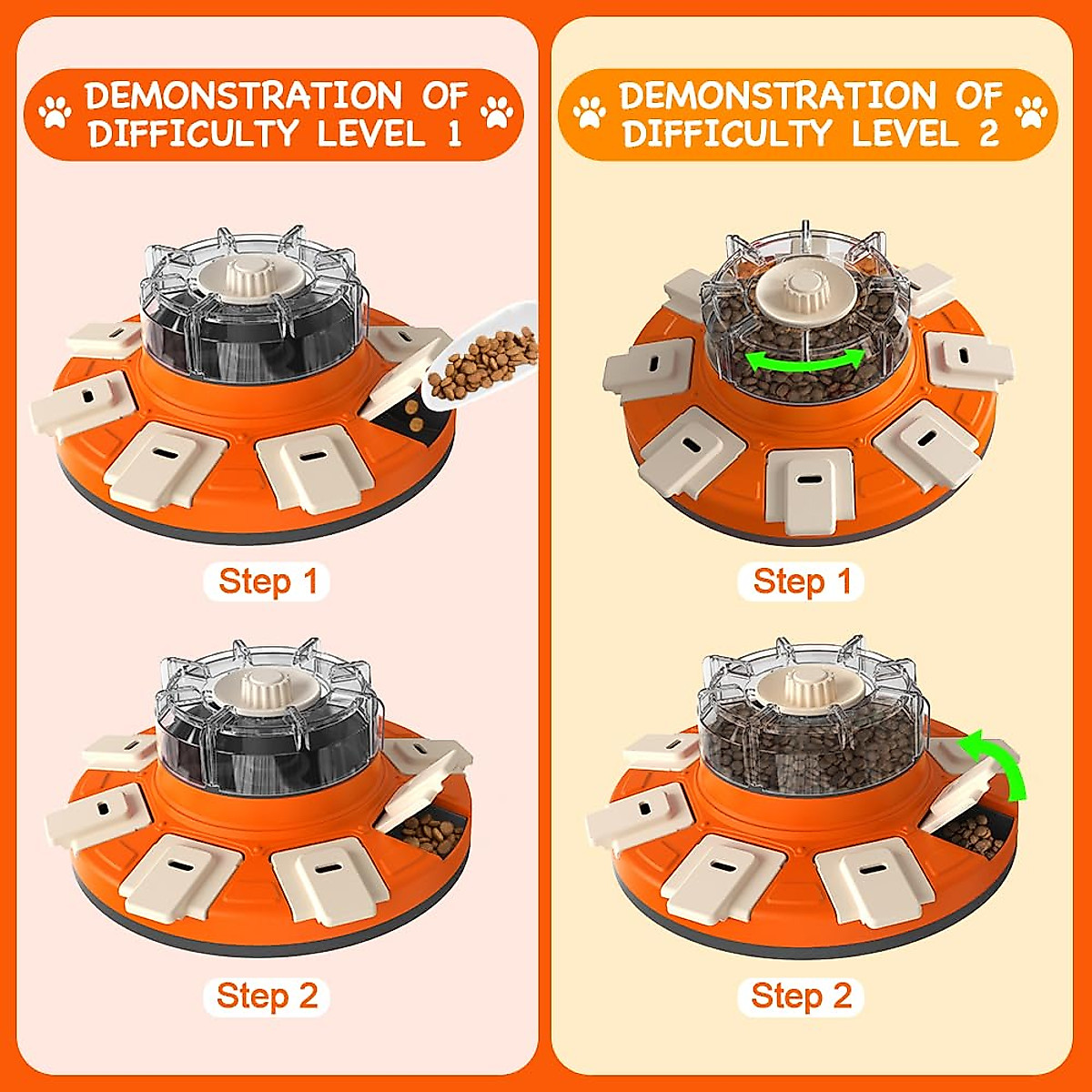 DEMONSTRATION OF DIFFICULTY LEVEL 1

Step 1

Step 2

DEMONSTRATION OF DIFFICULTY LEVEL 2

Step 1

Step 2