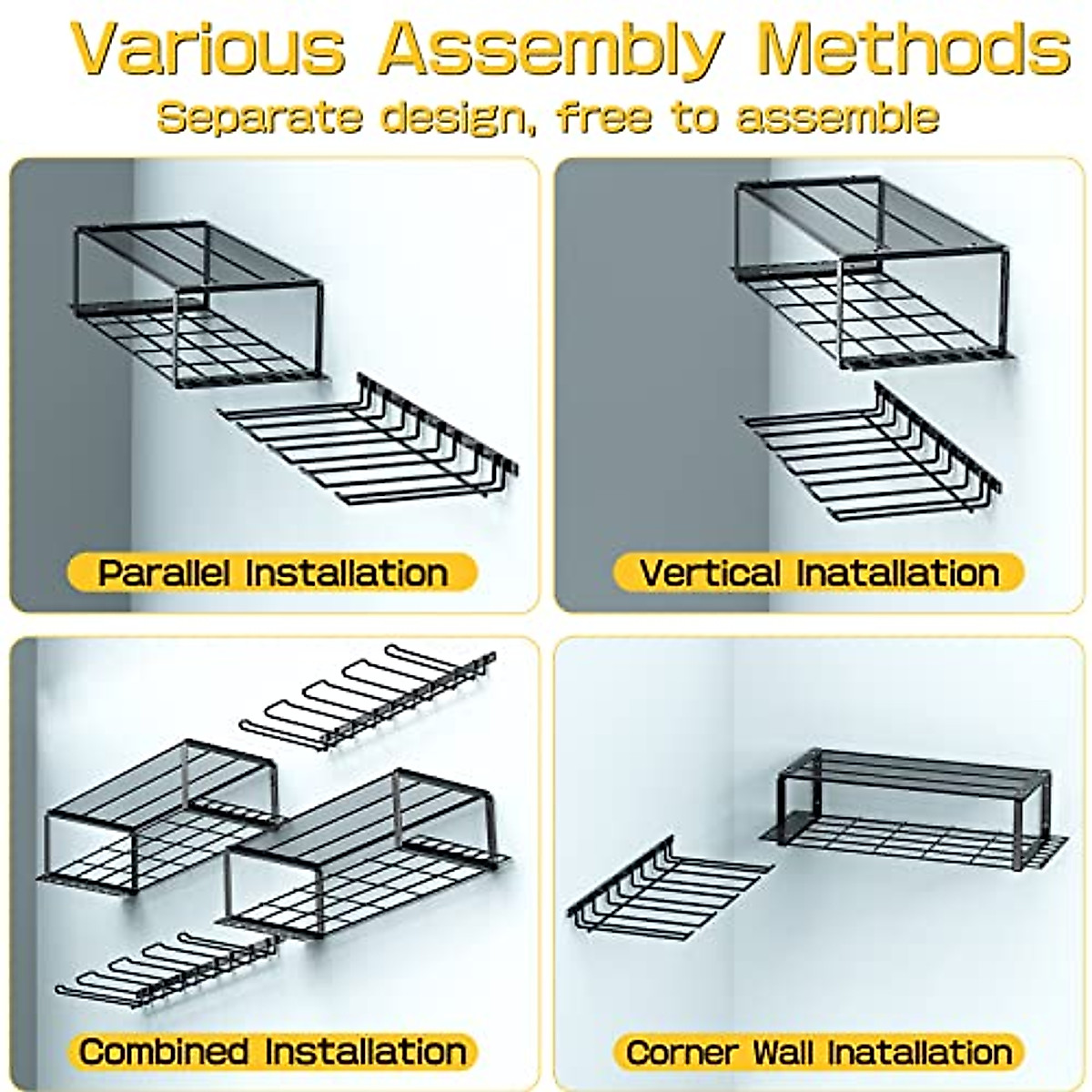 Various Assembly Methods

Separate design, free to assemble

Parallel Installation

Vertical Inatallation

Combined Installation

Corner Wall Inatallation