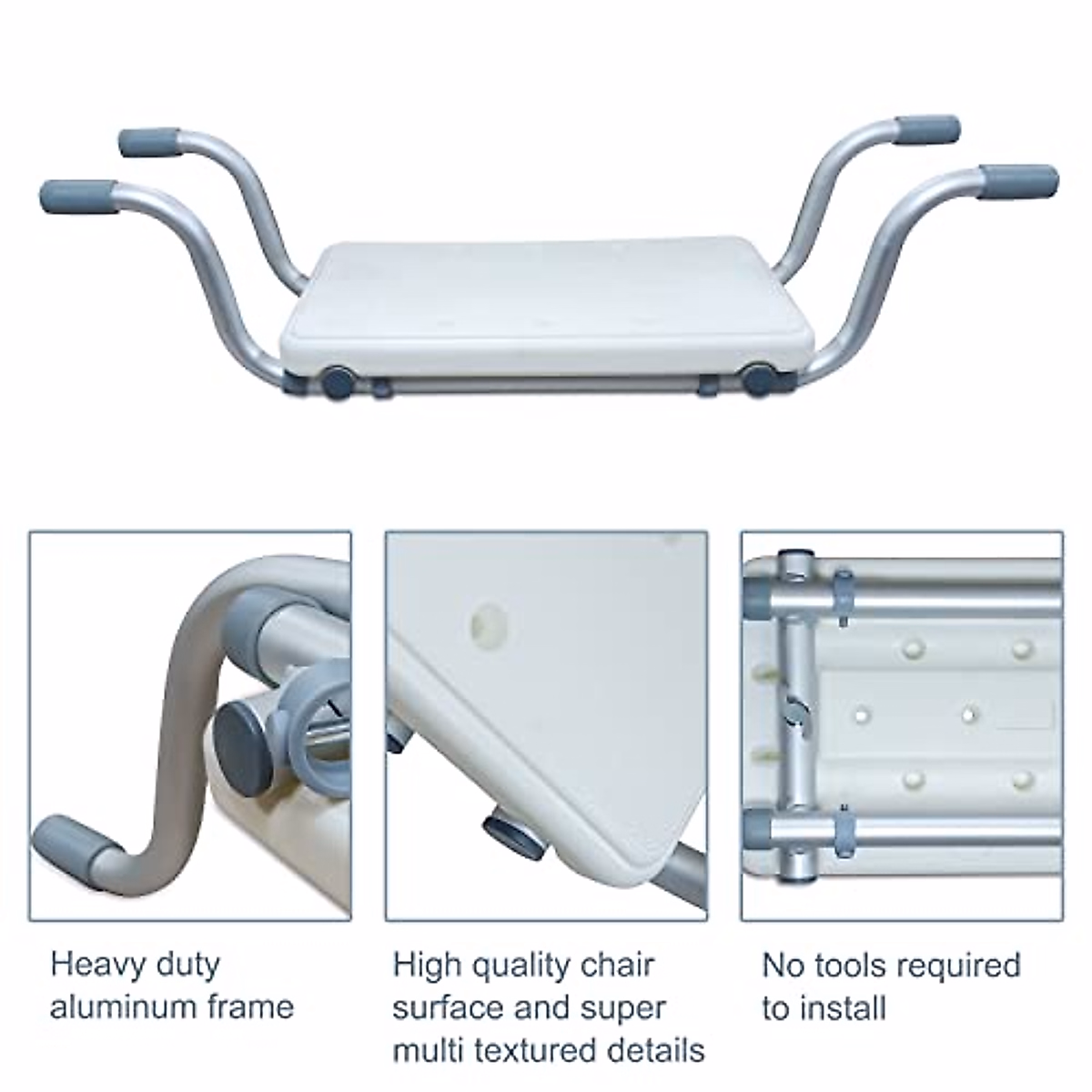 Heavy duty aluminum frame

High quality chair surface and super multi textured details

No tools required to install