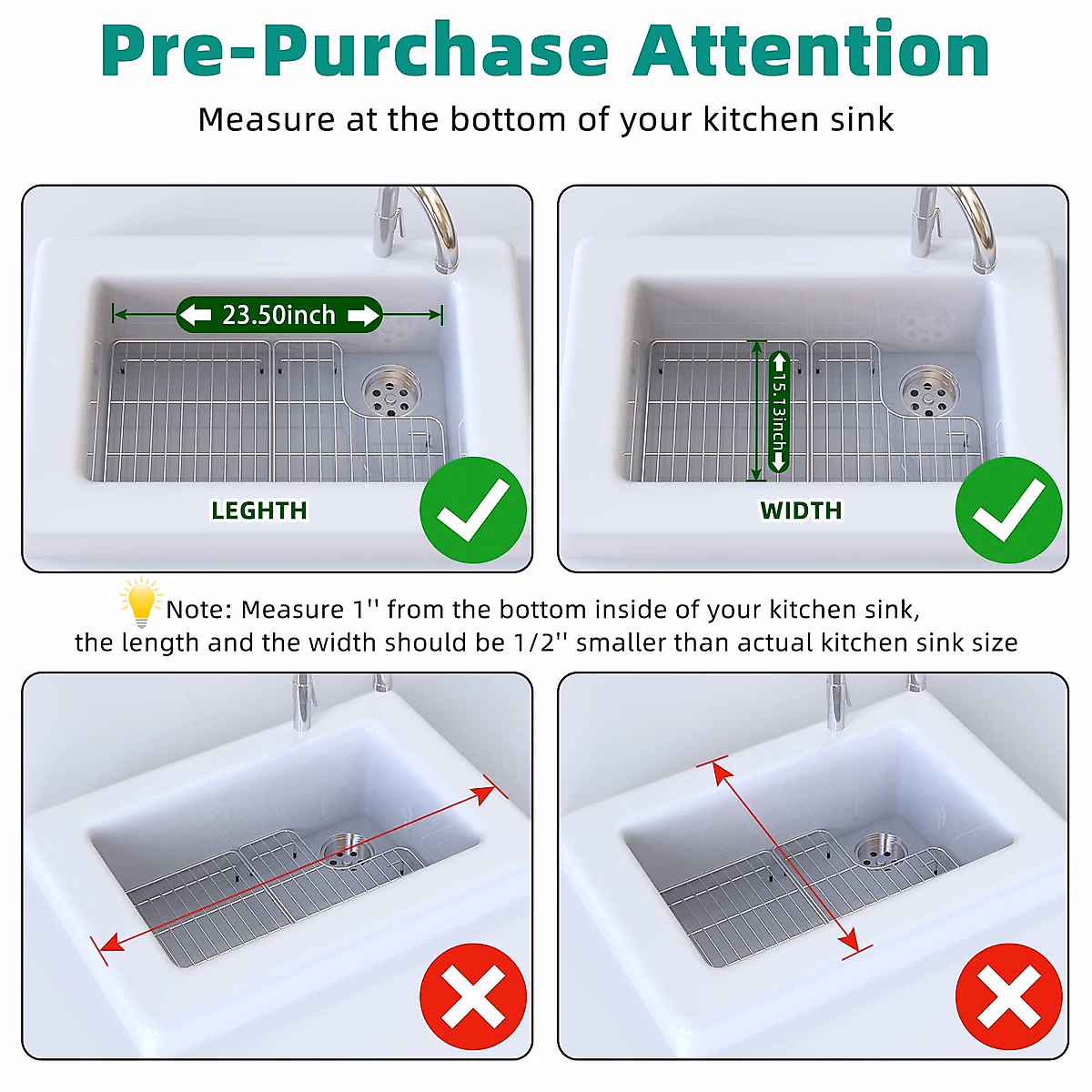 Pre-Purchase Attention

Measure at the bottom of your kitchen sink

23.50inch

LEGHTH

15.13inch

WIDTH

Note: Measure 1'' from the bottom inside of your kitchen sink, the length and the width should be 1/2'' smaller than actual kitchen sink size