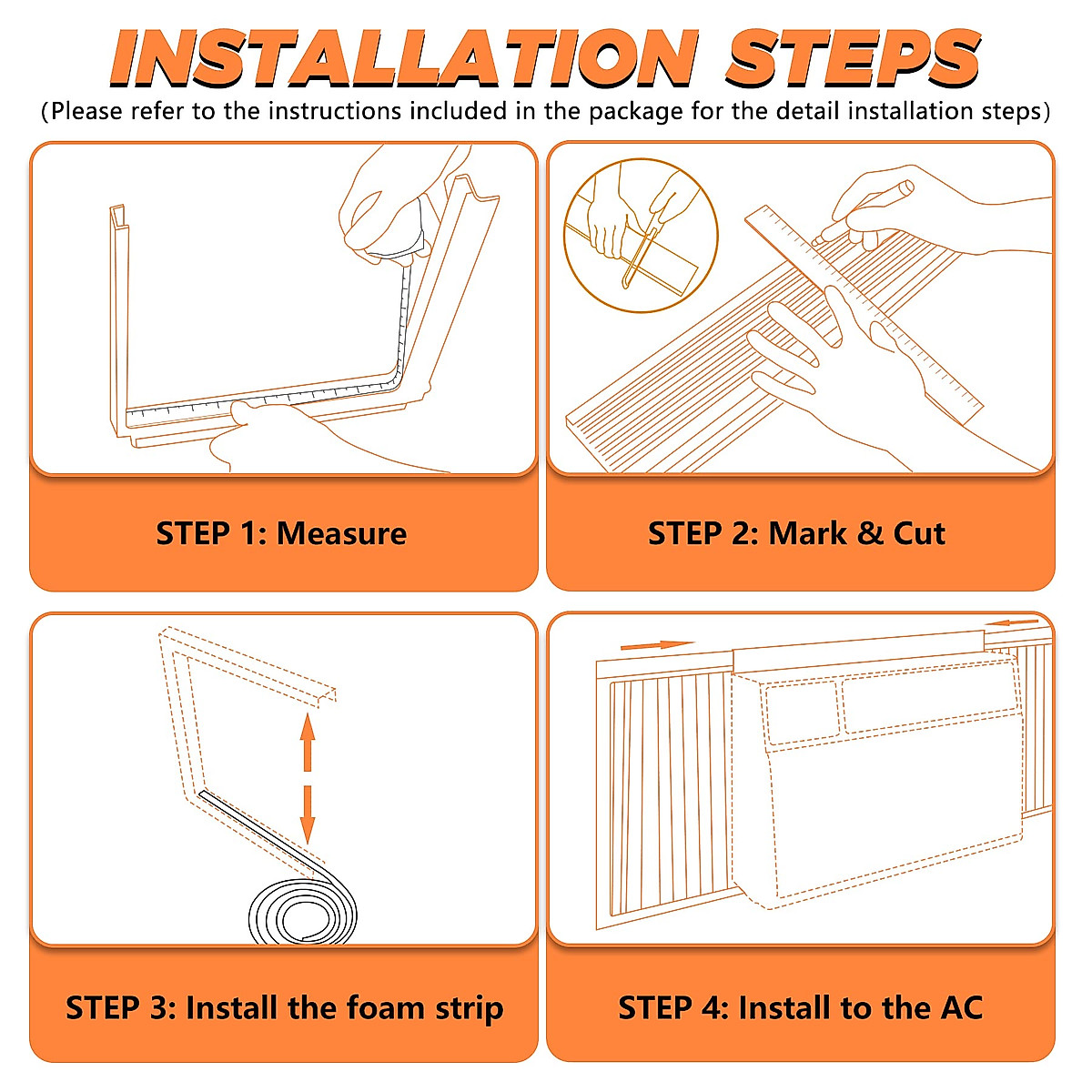 INSTALLATION STEPS
(Please refer to the instructions included in the package for the detail installation steps)

STEP 1: Measure

STEP 2: Mark & Cut

STEP 3: Install the foam strip

STEP 4: Install to the AC