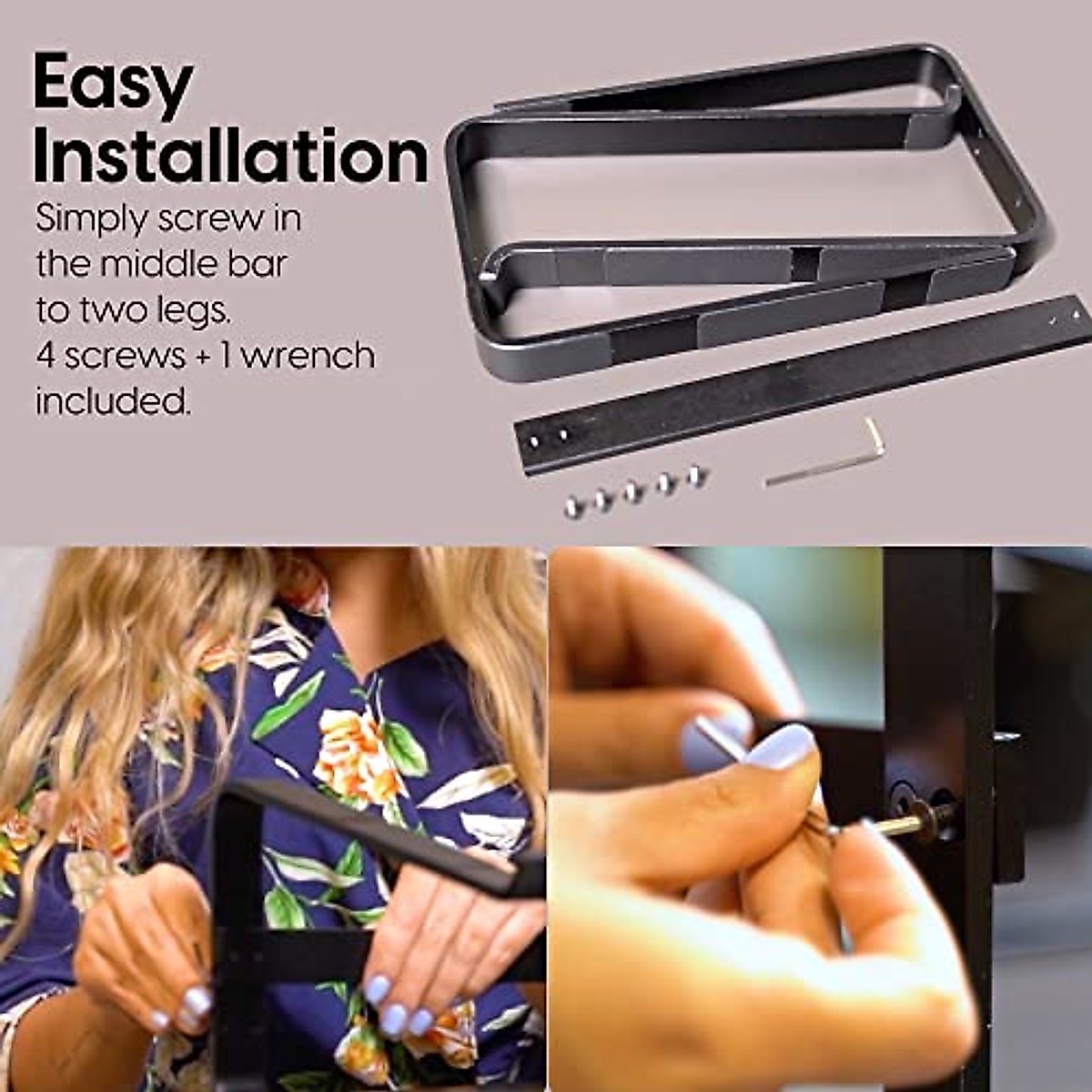 Easy Installation

Simply screw in the middle bar to two legs. 4 screws + 1 wrench included.