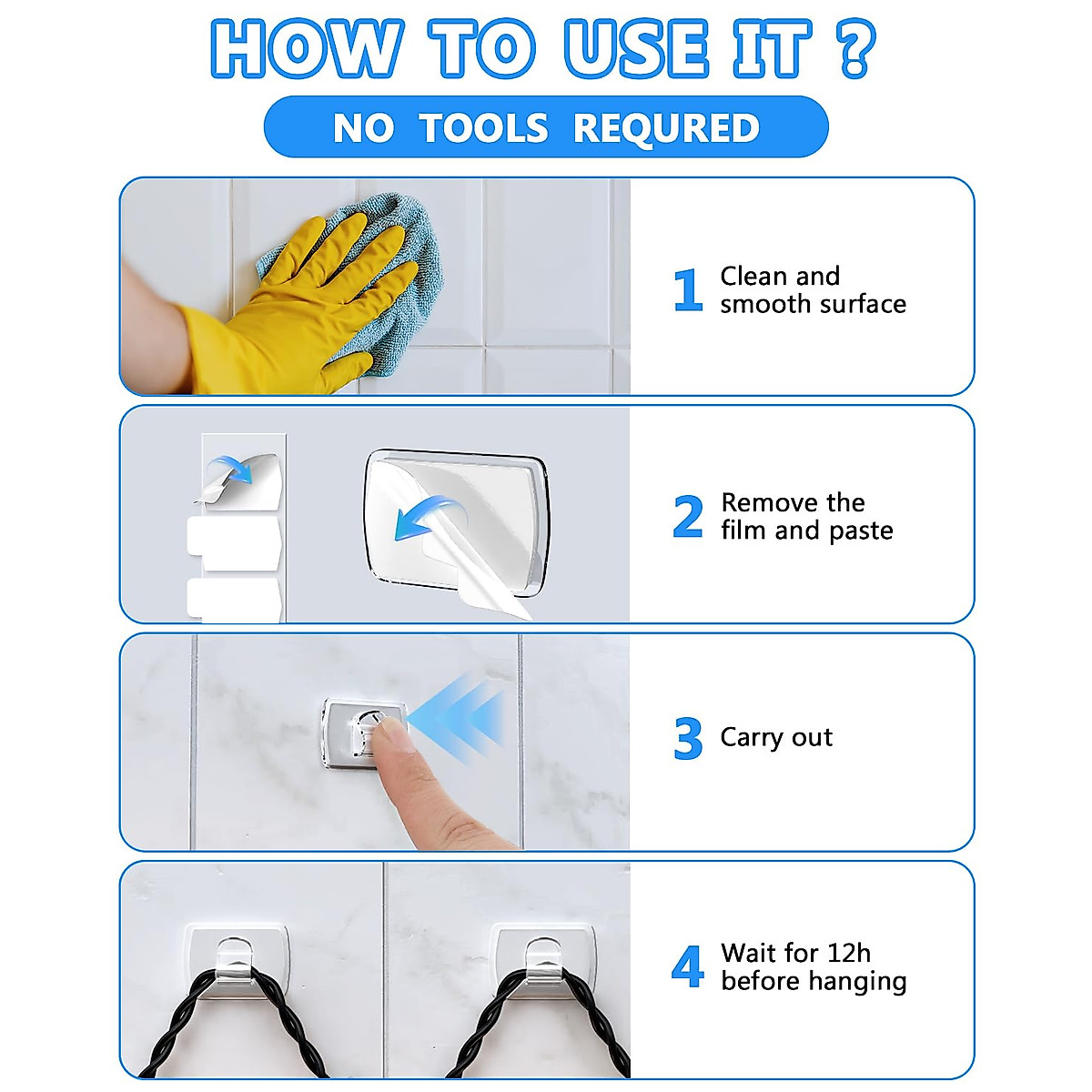 HOW TO USE IT ?

NO TOOLS REQURED

1 Clean and smooth surface

2 Remove the film and paste

3 Carry out

4 Wait for 12h before hanging