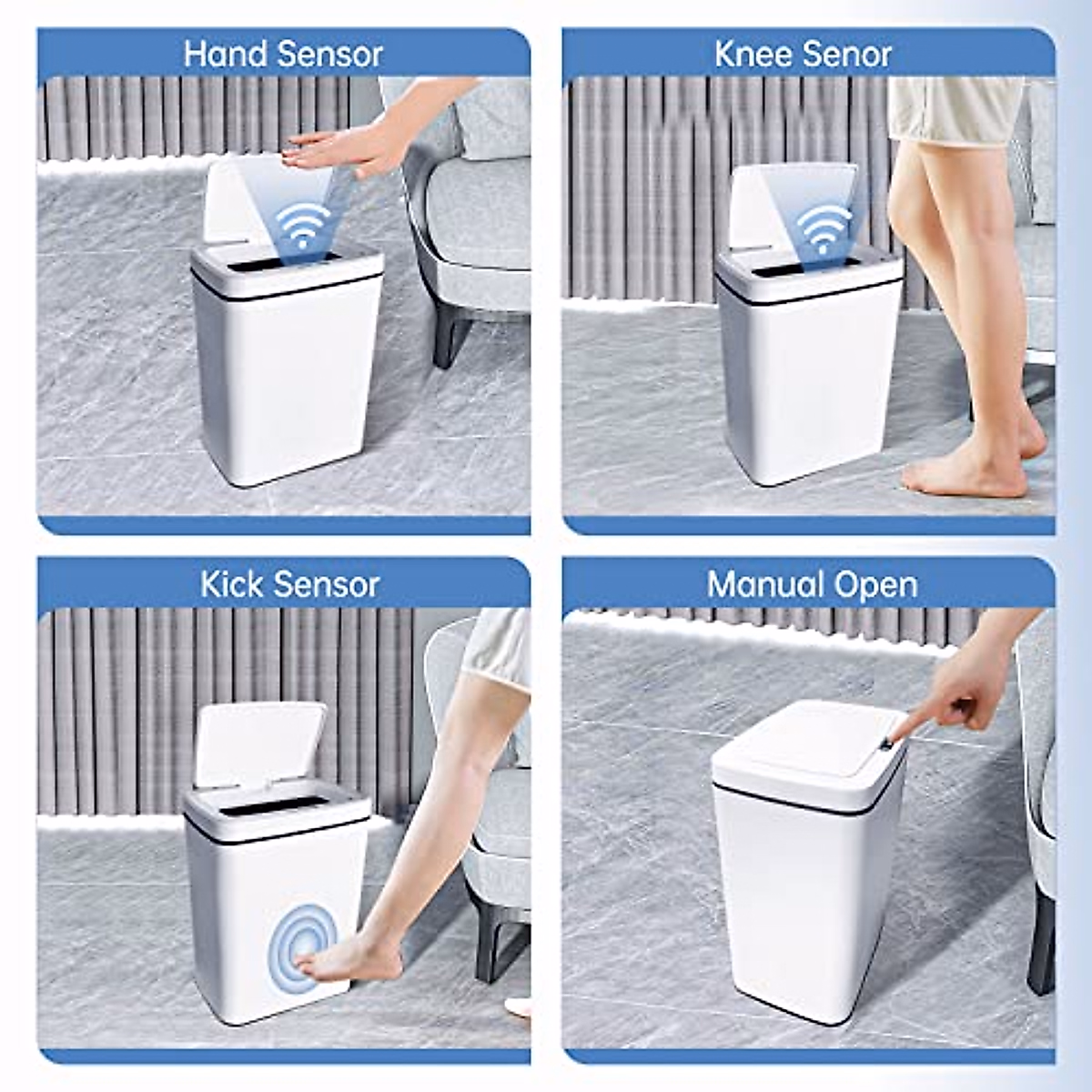 Hand Sensor

Knee Senor

Kick Sensor

Manual Open