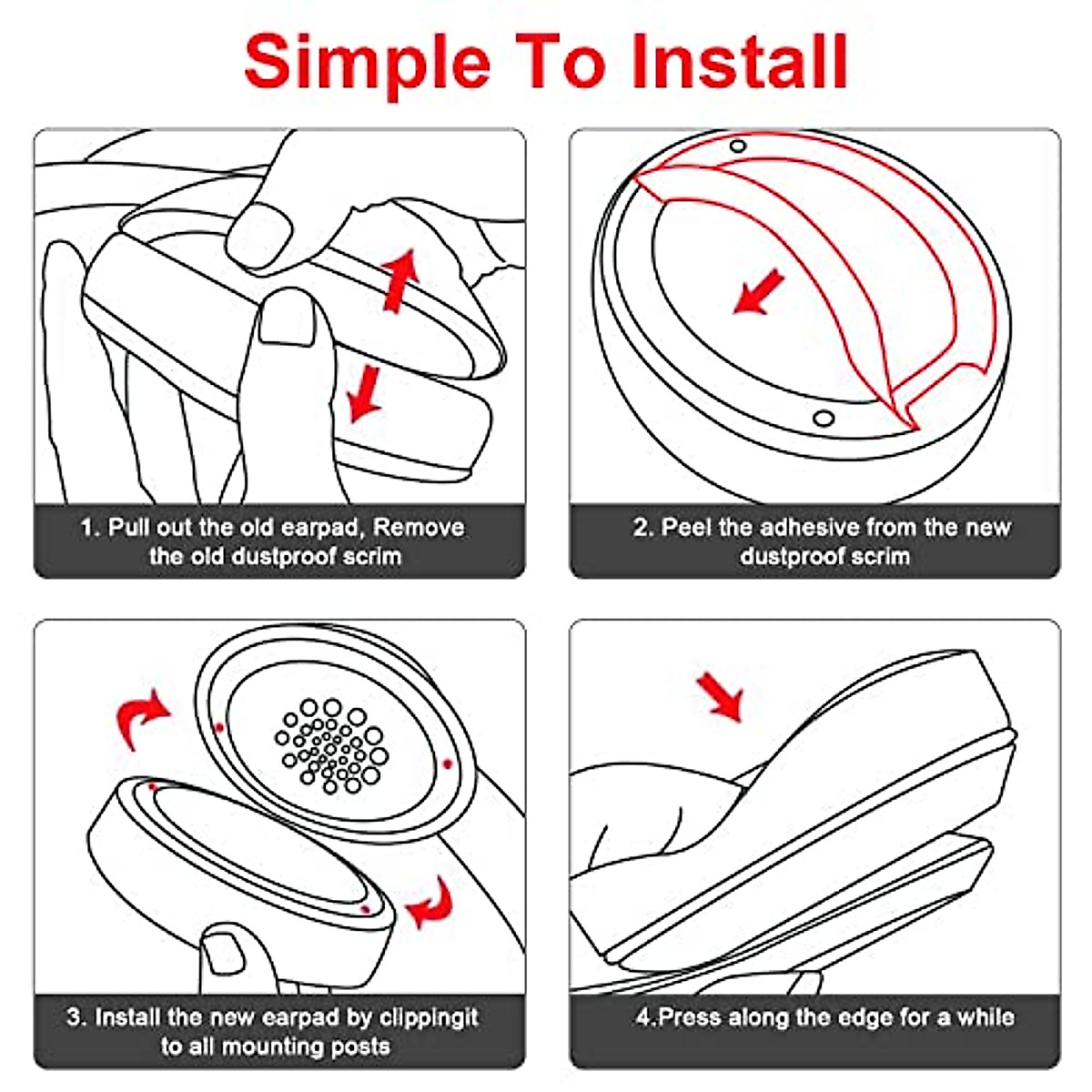 Simple To Install

1. Pull out the old earpad, Remove the old dustproof scrim

2. Peel the adhesive from the new dustproof scrim

3. Install the new earpad by clippingit to all mounting posts

4.Press along the edge for a while