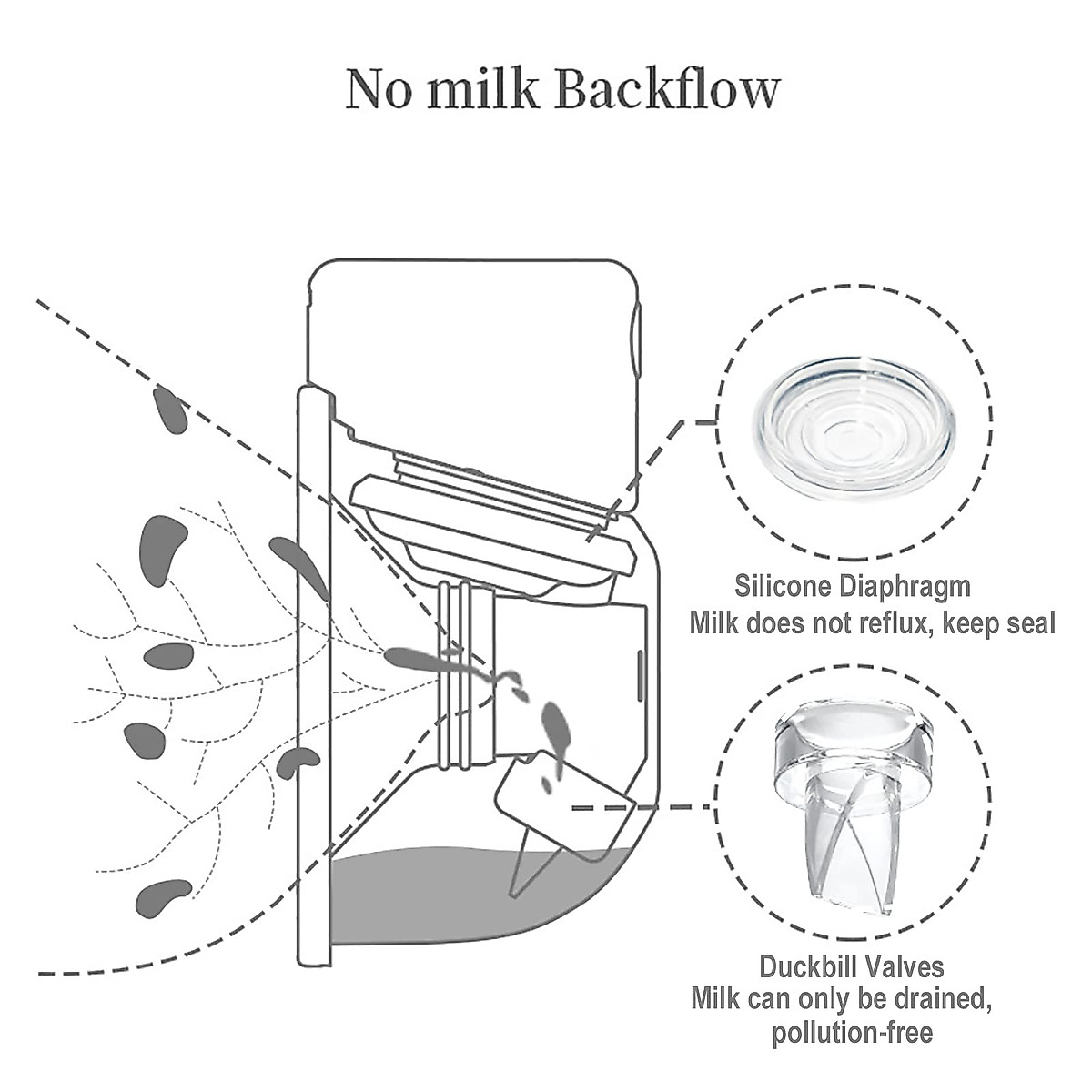 No milk Backflow

Silicone Diaphragm
Milk does not reflux, keep seal

Duckbill Valves
Milk can only be drained, pollution-free