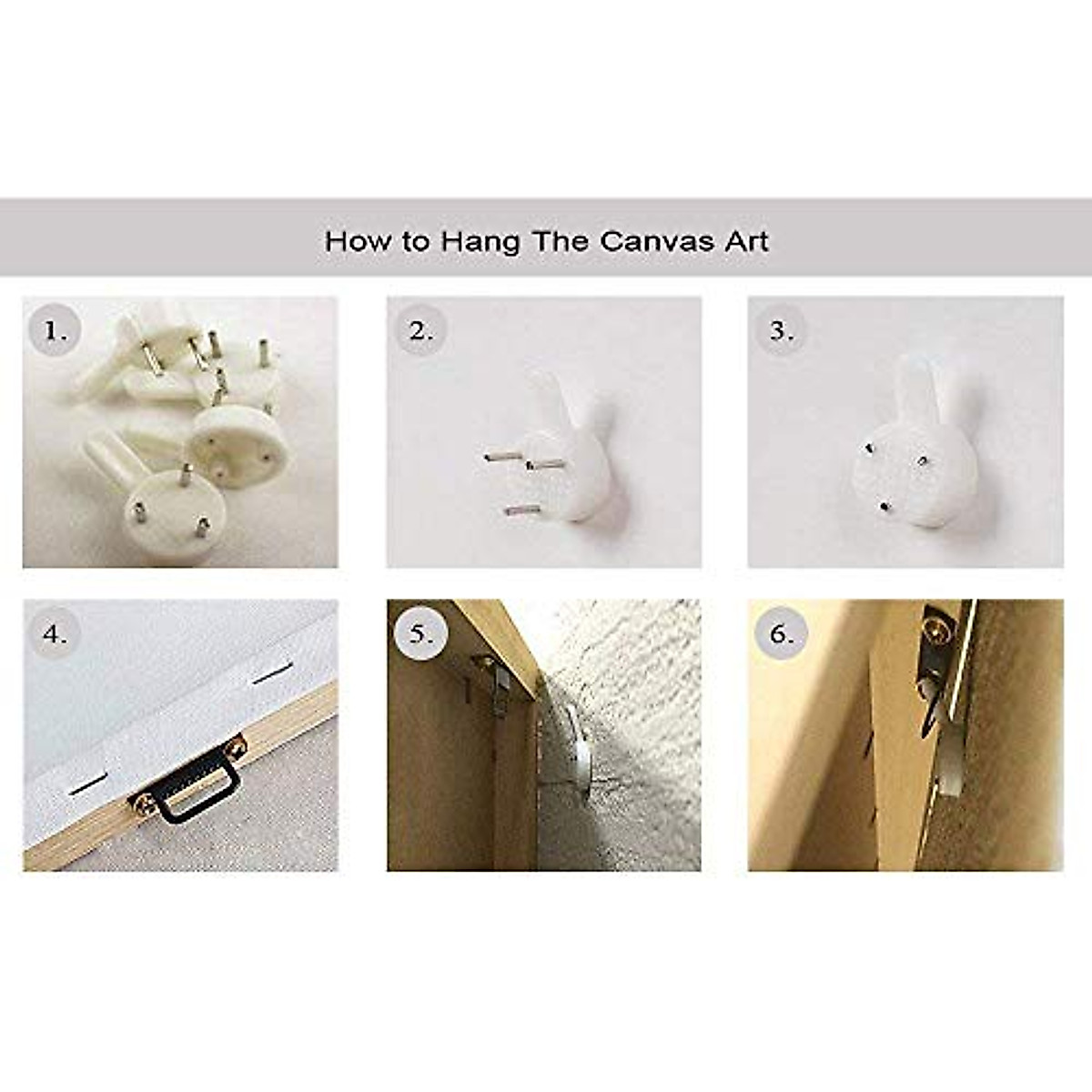 How to Hang The Canvas Art

1.

2.

3.

4.

5.

6.