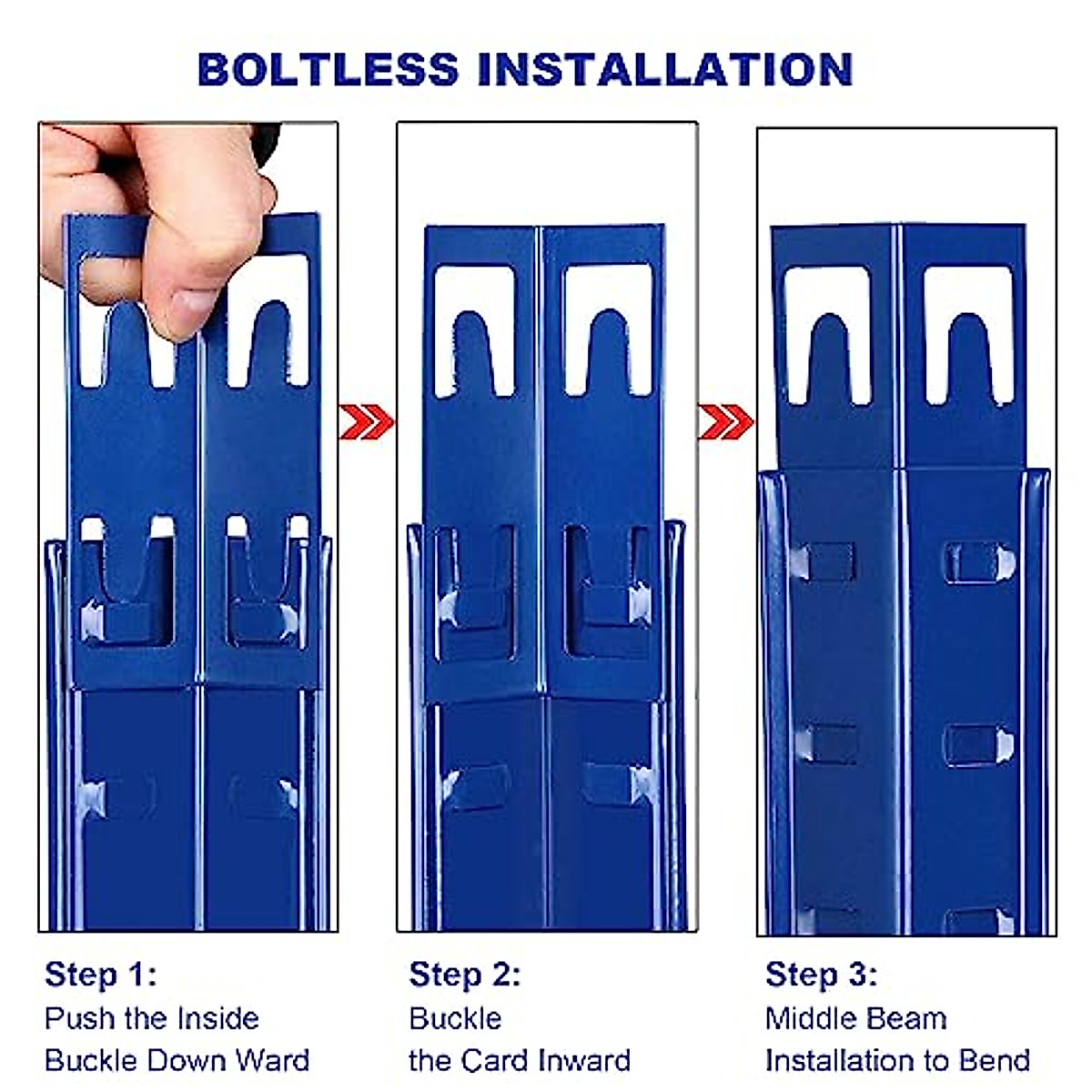 BOLTLESS INSTALLATION

Step 1:
Push the Inside Buckle Down Ward

Step 2:
Buckle the Card Inward

Step 3:
Middle Beam Installation to Bend