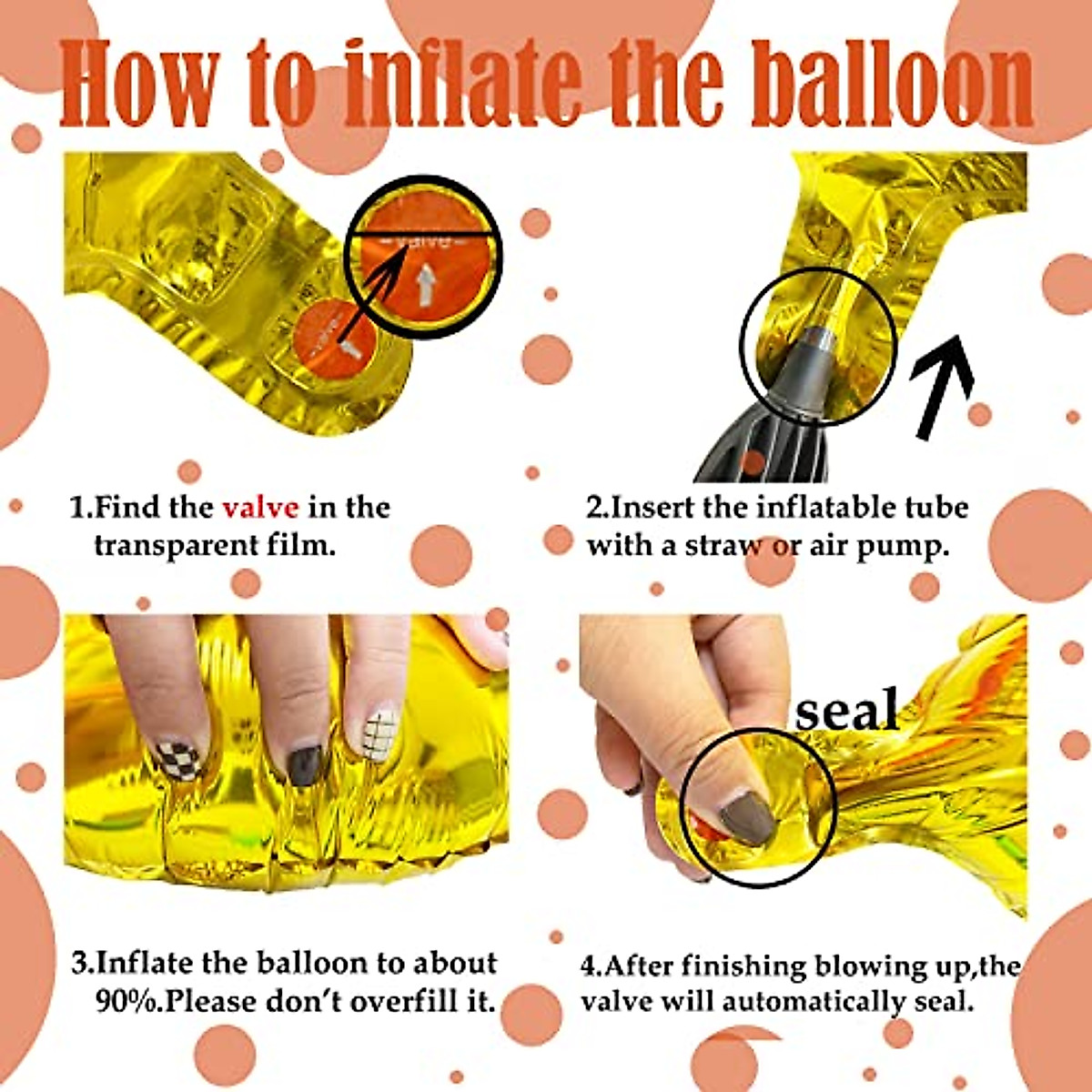 How to inflate the balloon

valve

1.Find the valve in the transparent film.

2.Insert the inflatable tube with a straw or air pump.

seal

3.Inflate the balloon to about 90%.Please don't overfill it.

4.After finishing blowing up,the valve will automatically seal.