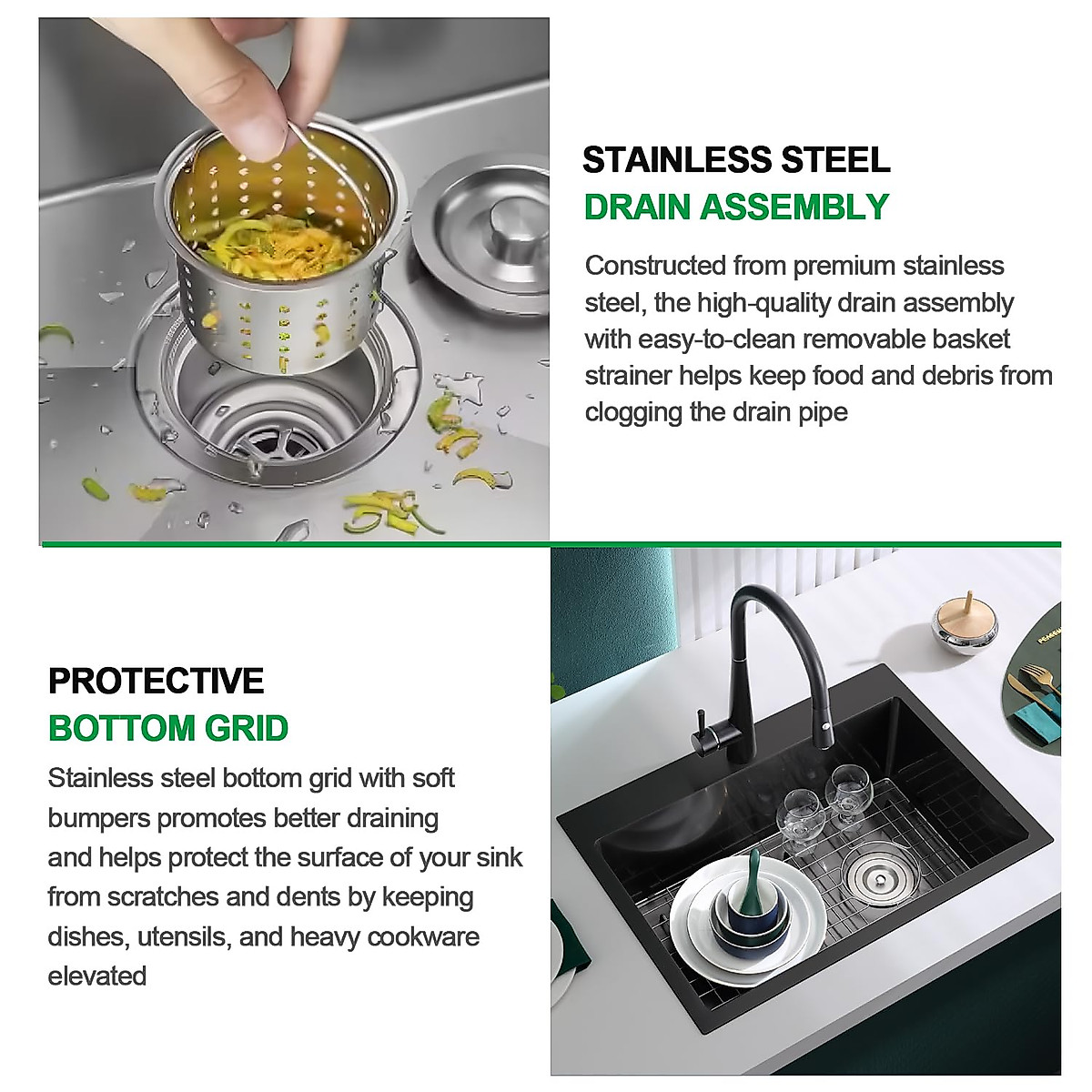 STAINLESS STEEL
DRAIN ASSEMBLY

Constructed from premium stainless steel, the high-quality drain assembly with easy-to-clean removable basket strainer helps keep food and debris from clogging the drain pipe

PROTECTIVE
BOTTOM GRID

Stainless steel bottom grid with soft bumpers promotes better draining and helps protect the surface of your sink from scratches and dents by keeping dishes, utensils, and heavy cookware elevated