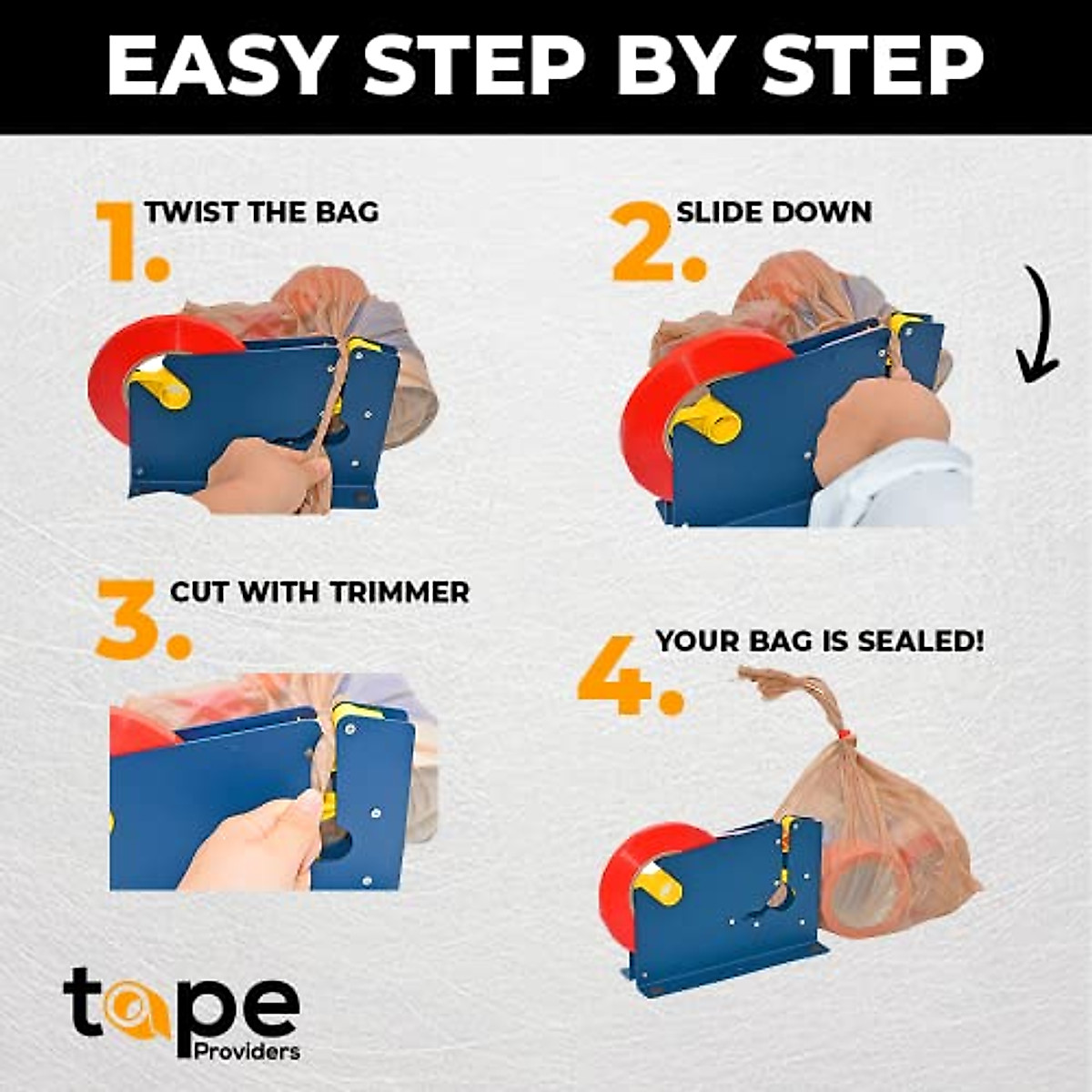 EASY STEP BY STEP

1. TWIST THE BAG

2. SLIDE DOWN

3. CUT WITH TRIMMER

4. YOUR BAG IS SEALED!

tape Providers