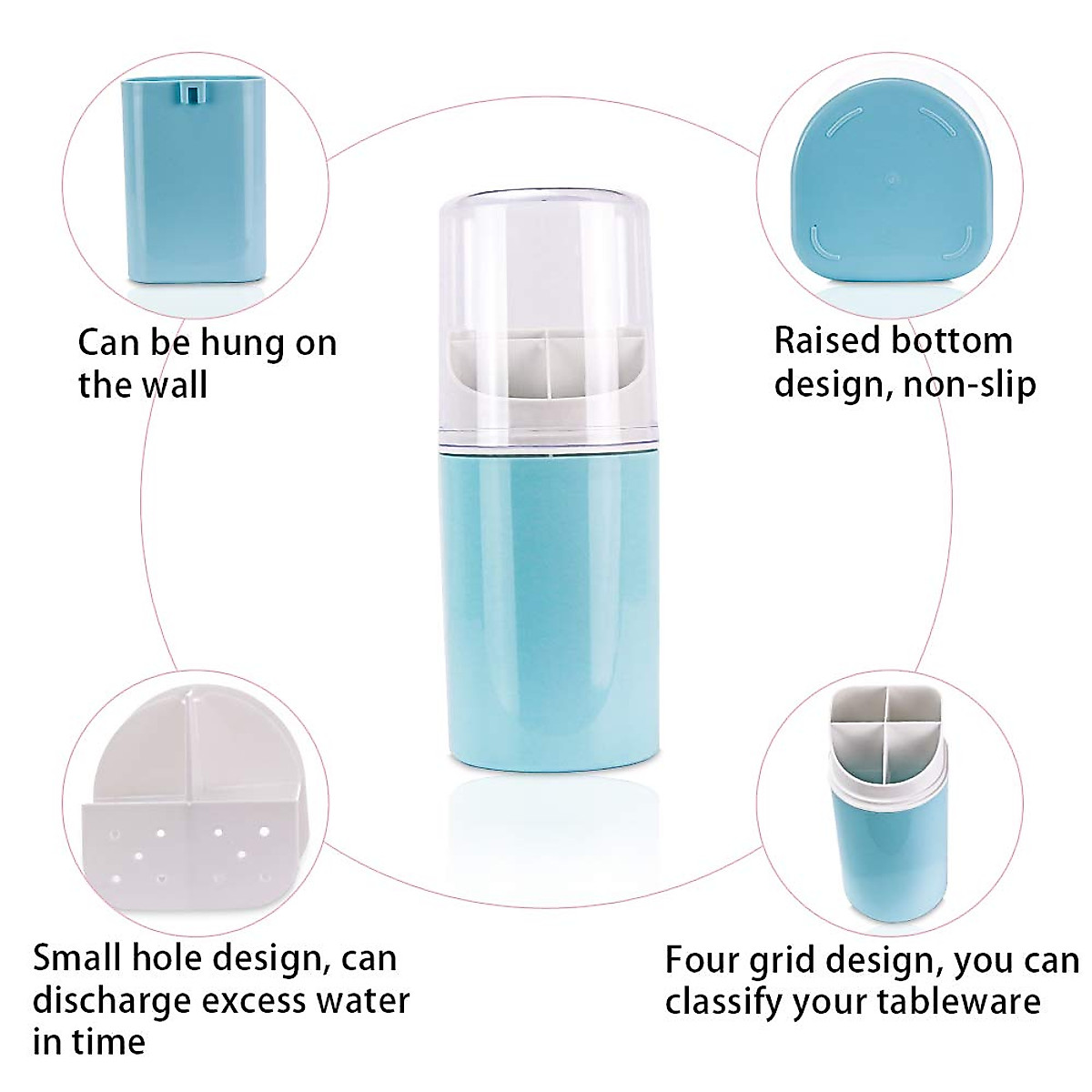 Can be hung on the wall

Raised bottom design, non-slip

Small hole design, can discharge excess water in time

Four grid design, you can classify your tableware