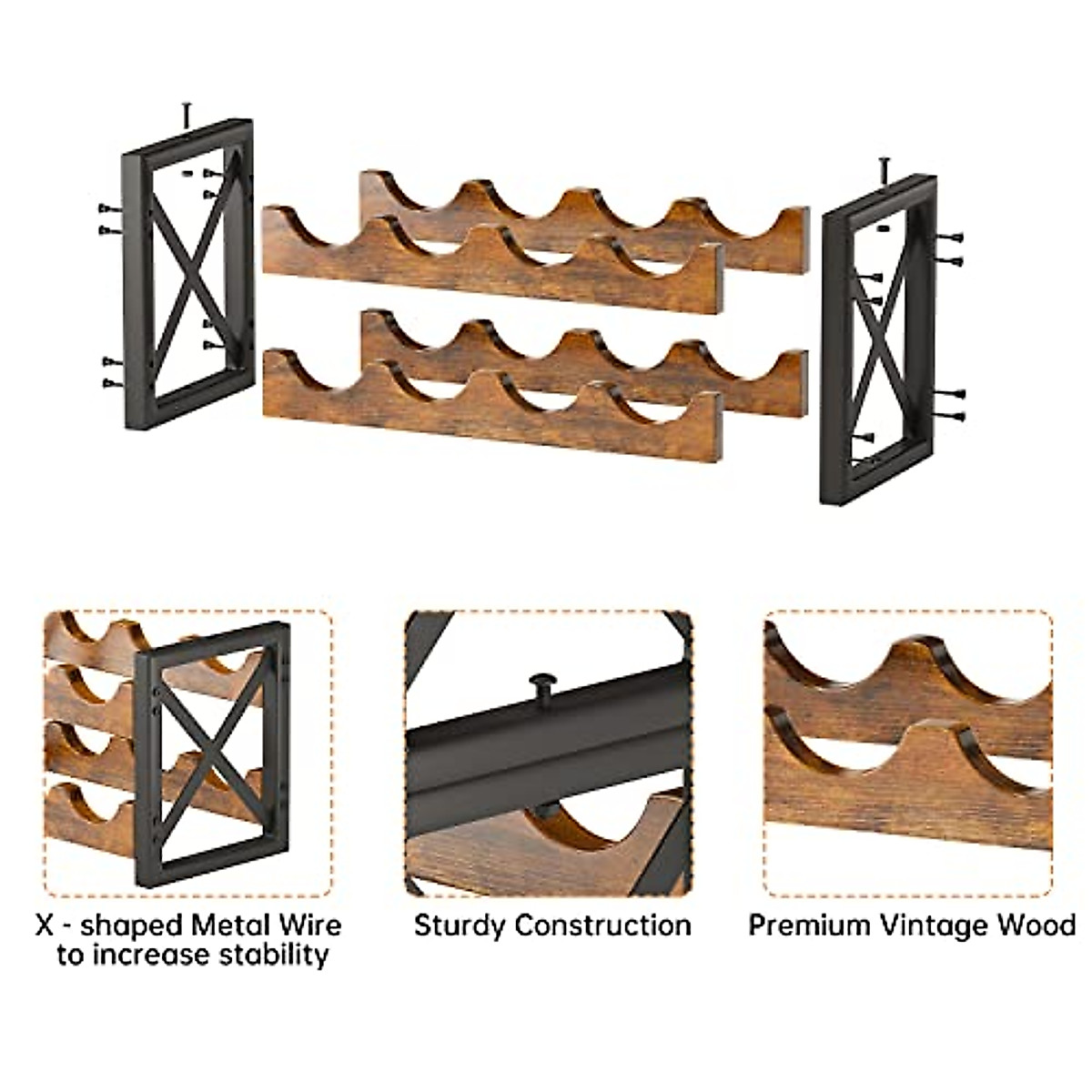 X - shaped Metal Wire to increase stability

Sturdy Construction

Premium Vintage Wood