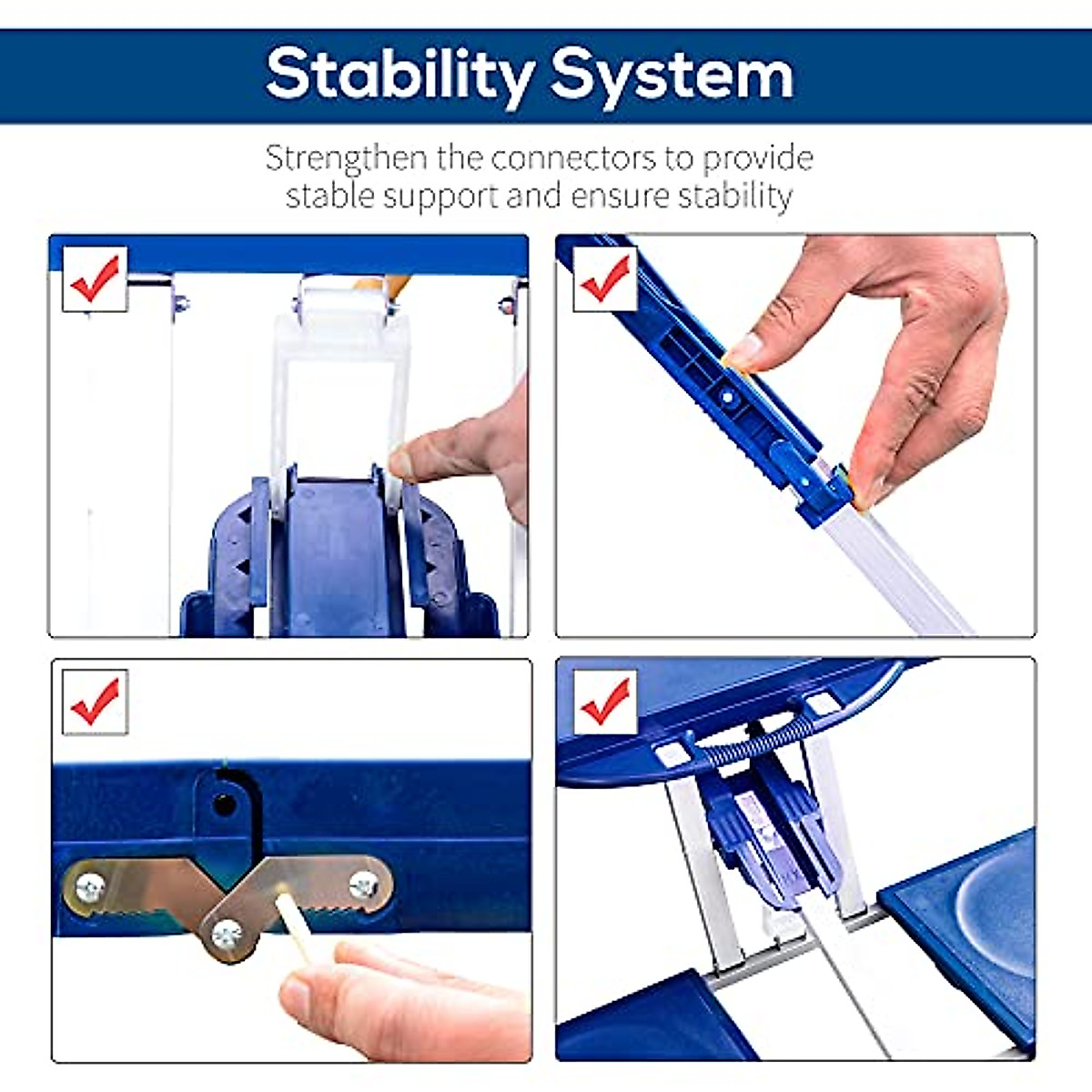 Stability System

Strengthen the connectors to provide stable support and ensure stability