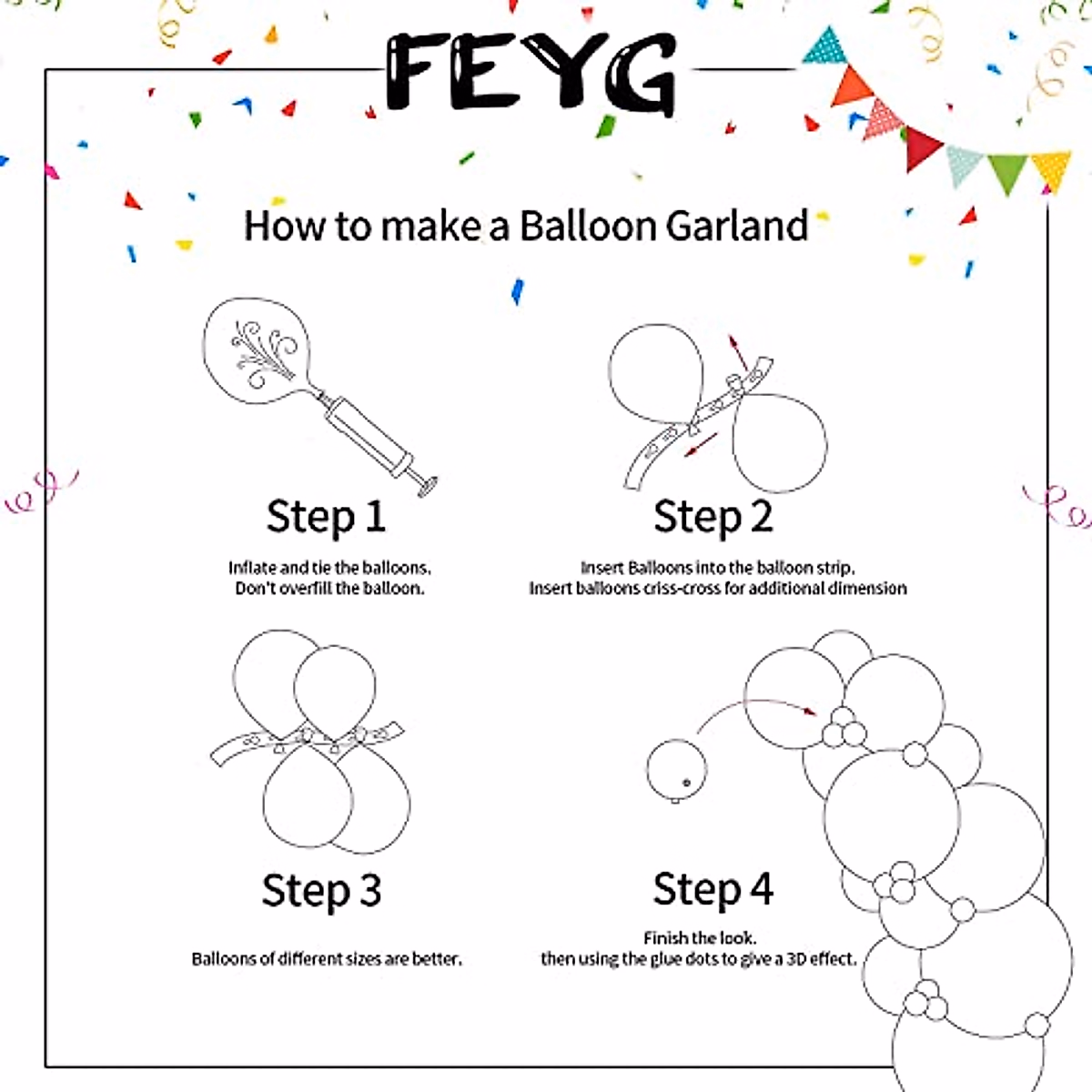 FEYG

How to make a Balloon Garland

Step 1

Inflate and tie the balloons.
Don't overfill the balloon.

Step 2

Insert Balloons into the balloon strip.
Insert balloons criss-cross for additional dimension

Step 3

Balloons of different sizes are better.

Step 4

Finish the look.
then using the glue dots to give a 3D effect.