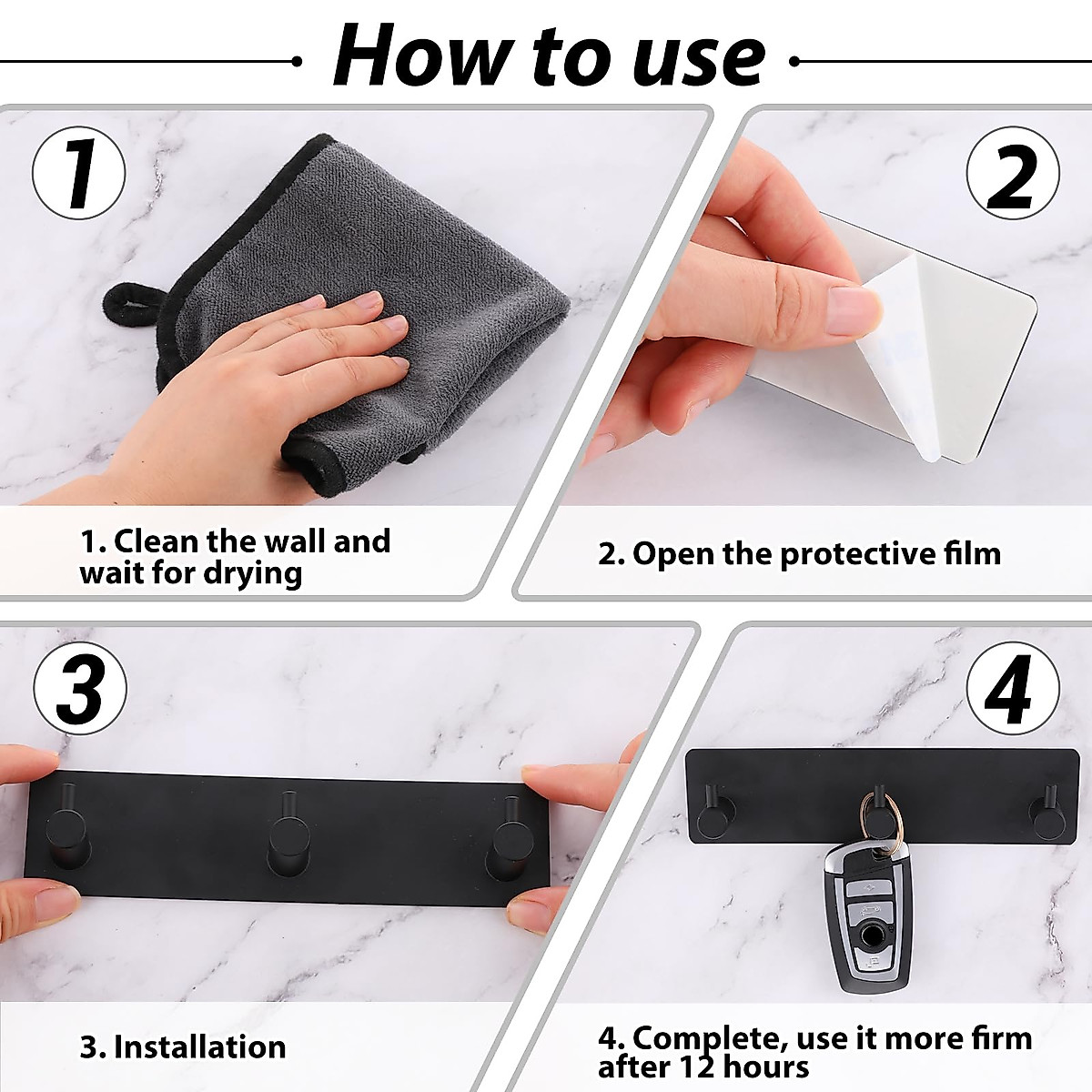 How to use

1

1. Clean the wall and wait for drying

2

2. Open the protective film

3

3. Installation

4

4. Complete, use it more firm after 12 hours