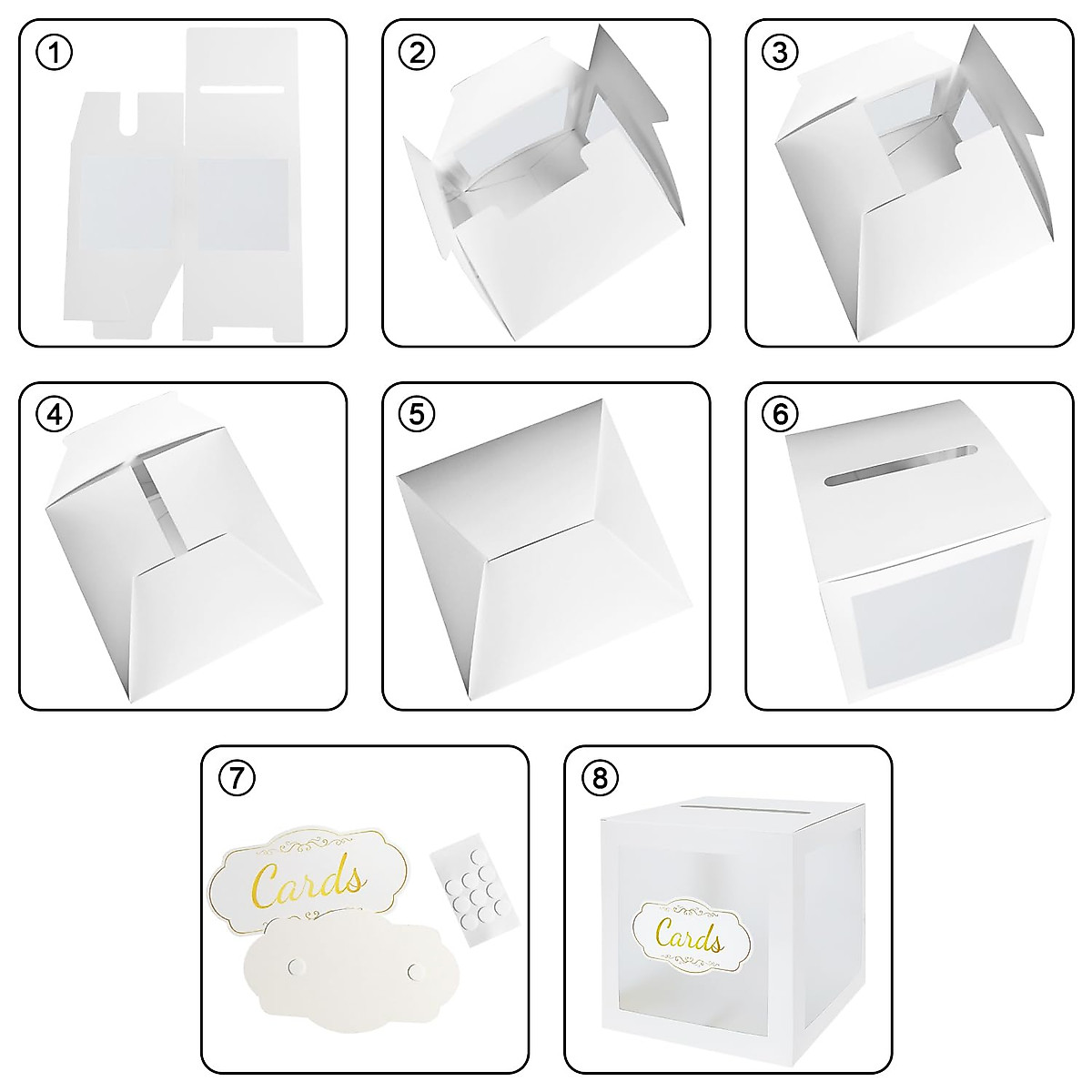 1

2

3

4

5

6

7

Cards

8

Cards