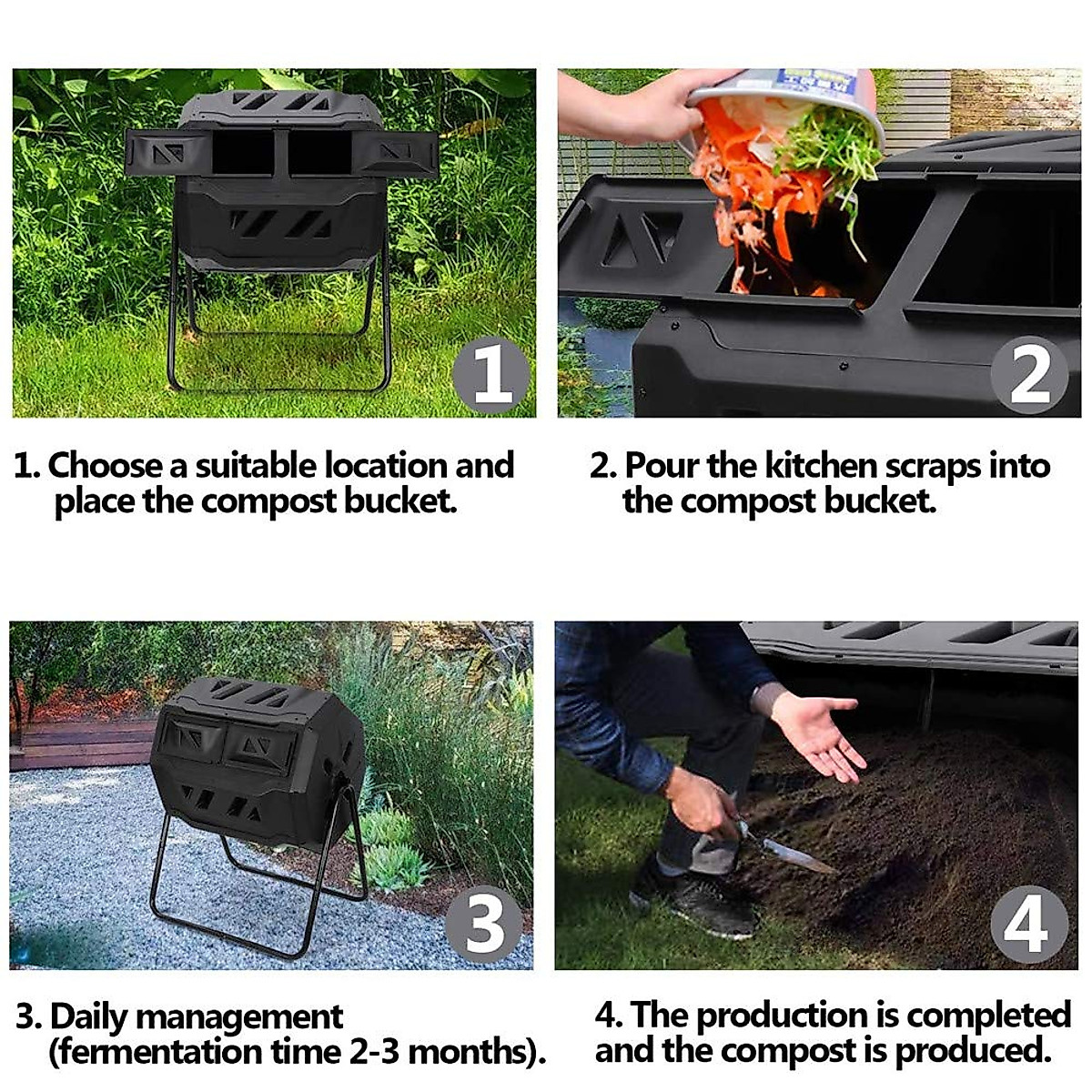 1

1. Choose a suitable location and place the compost bucket.

2

2. Pour the kitchen scraps into the compost bucket.

3

3. Daily management (fermentation time 2-3 months).

4

4. The production is completed and the compost is produced.