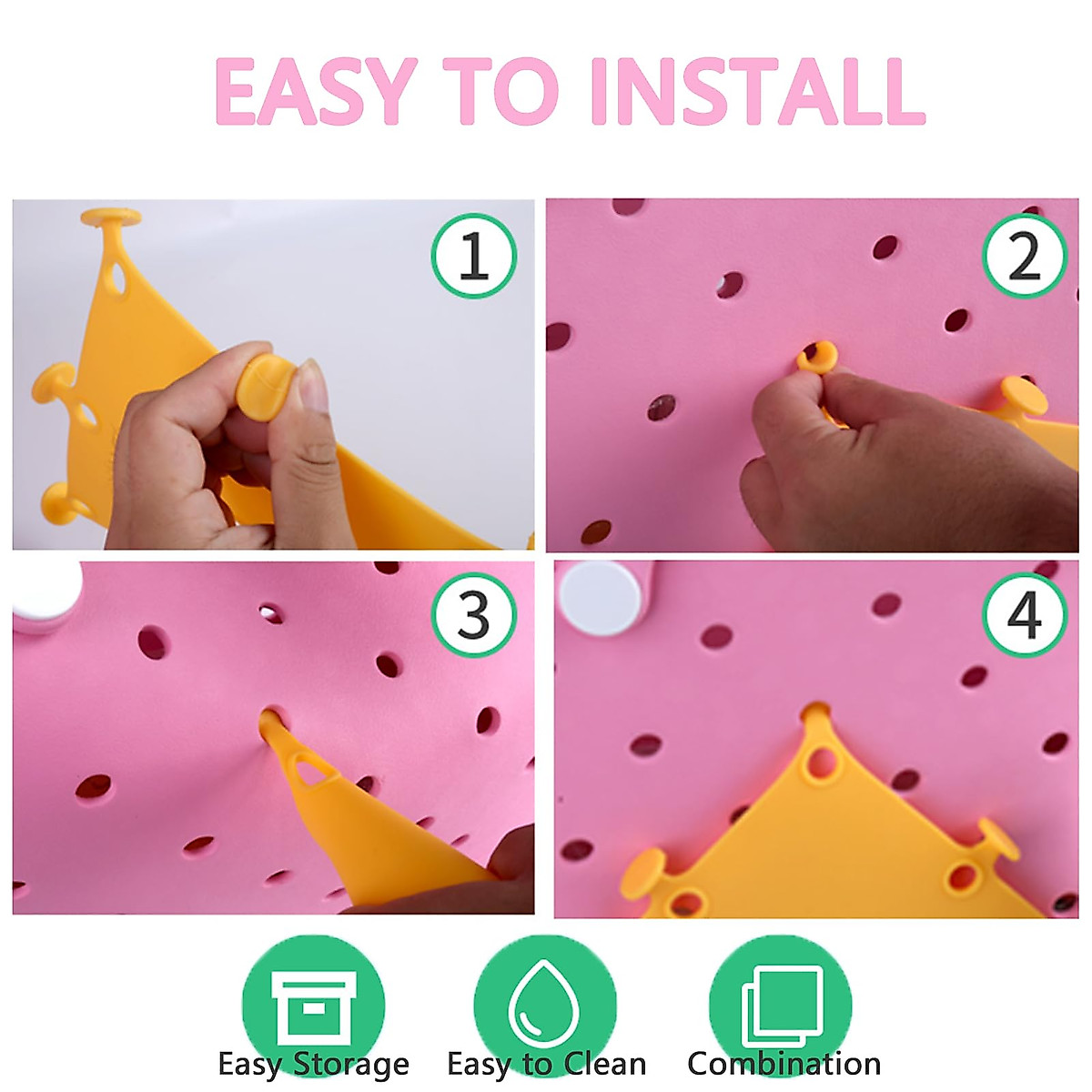 EASY TO INSTALL

1

2

3

4

Easy Storage

Easy to Clean

Combination