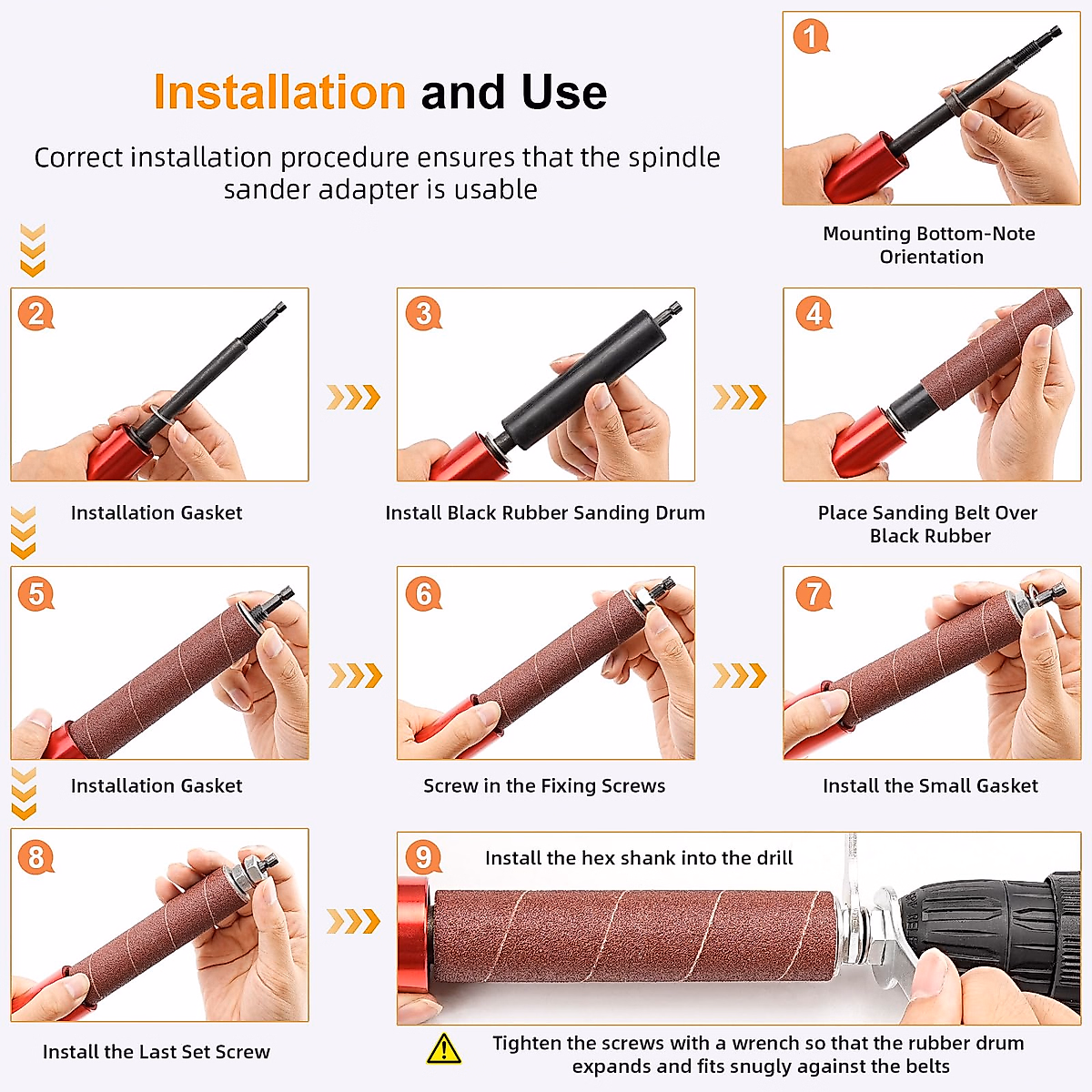 Installation and Use

Correct installation procedure ensures that the spindle sander adapter is usable

1

Mounting Bottom-Note Orientation

2

Installation Gasket

3

Install Black Rubber Sanding Drum

4

Place Sanding Belt Over Black Rubber

5

Installation Gasket

6

Screw in the Fixing Screws

7

Install the Small Gasket

8

Install the Last Set Screw

9

Install the hex shank into the drill

Tighten the screws with a wrench so that the rubber drum expands and fits snugly against the belts