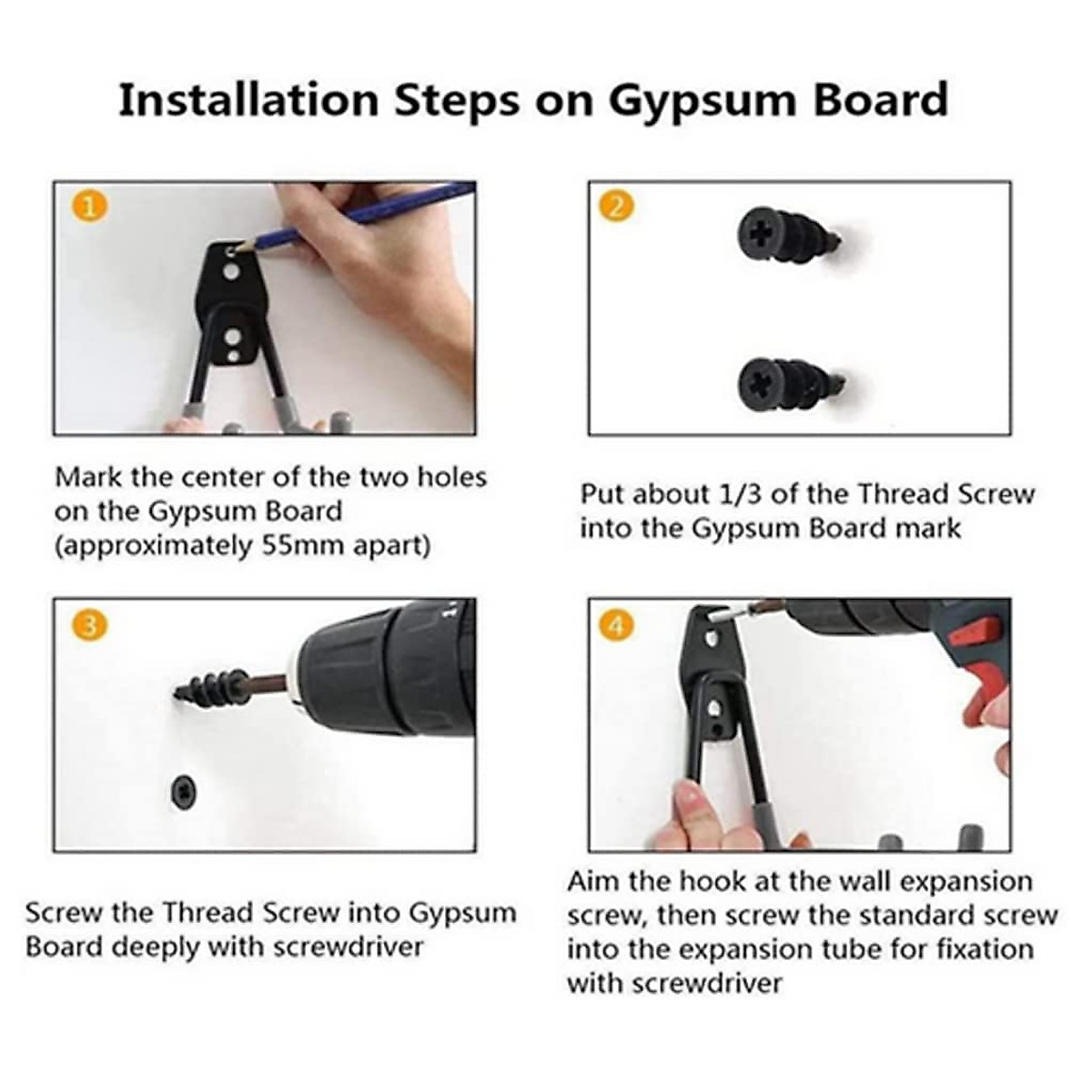 Installation Steps on Gypsum Board

1

Mark the center of the two holes on the Gypsum Board (approximately 55mm apart)

2

Put about 1/3 of the Thread Screw into the Gypsum Board mark

3

Screw the Thread Screw into Gypsum Board deeply with screwdriver

4

Aim the hook at the wall expansion screw, then screw the standard screw into the expansion tube for fixation with screwdriver