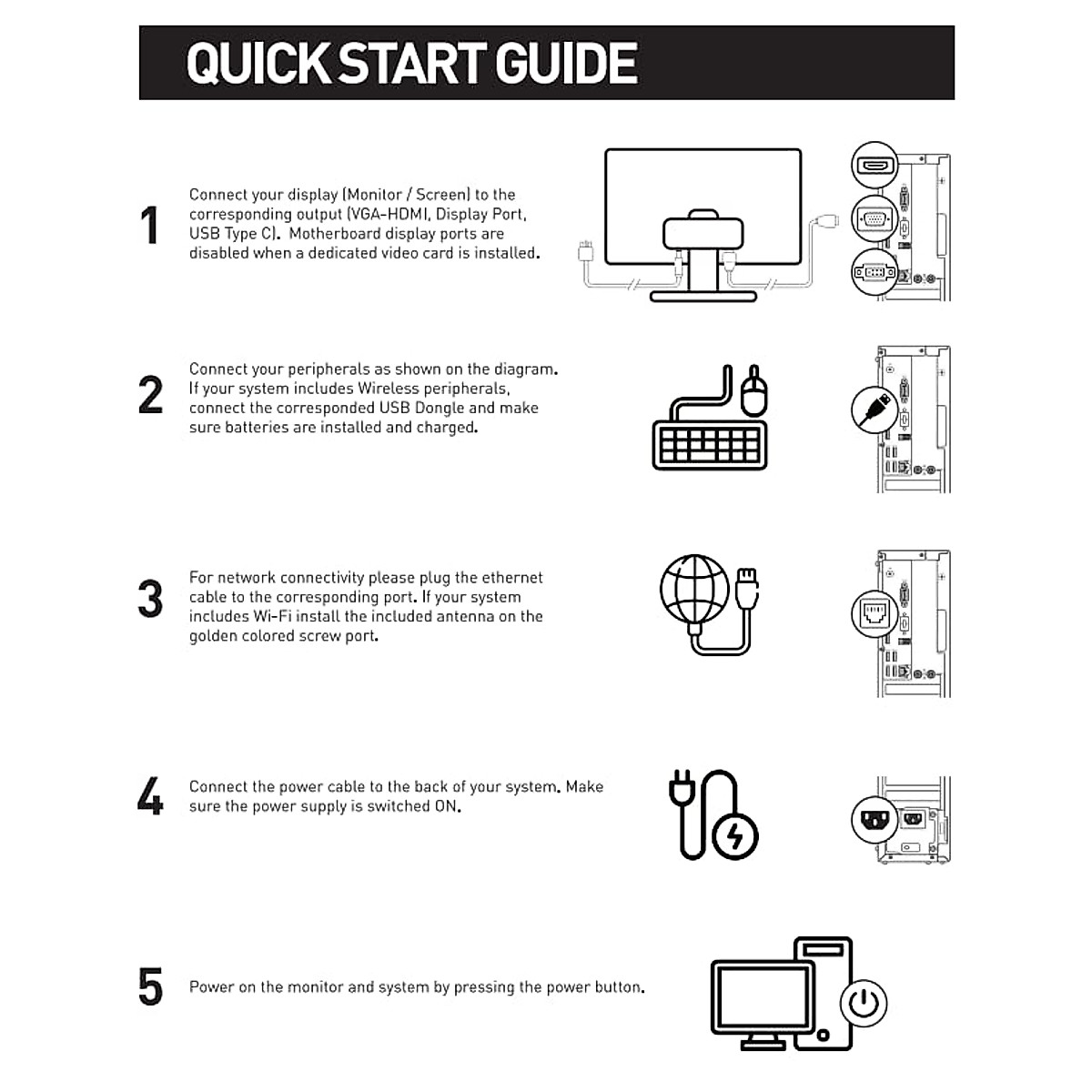 QUICK START GUIDE

1
Connect your display (Monitor / Screen) to the corresponding output (VGA-HDMI, Display Port, USB Type C). Motherboard display ports are disabled when a dedicated video card is installed.

2
Connect your peripherals as shown on the diagram. If your system includes Wireless peripherals, connect the corresponded USB Dongle and make sure batteries are installed and charged.

3
For network connectivity please plug the ethernet cable to the corresponding port. If your system includes Wi-Fi install the included antenna on the golden colored screw port.

4
Connect the power cable to the back of your system. Make sure the power supply is switched ON.

5
Power on the monitor and system by pressing the power button.