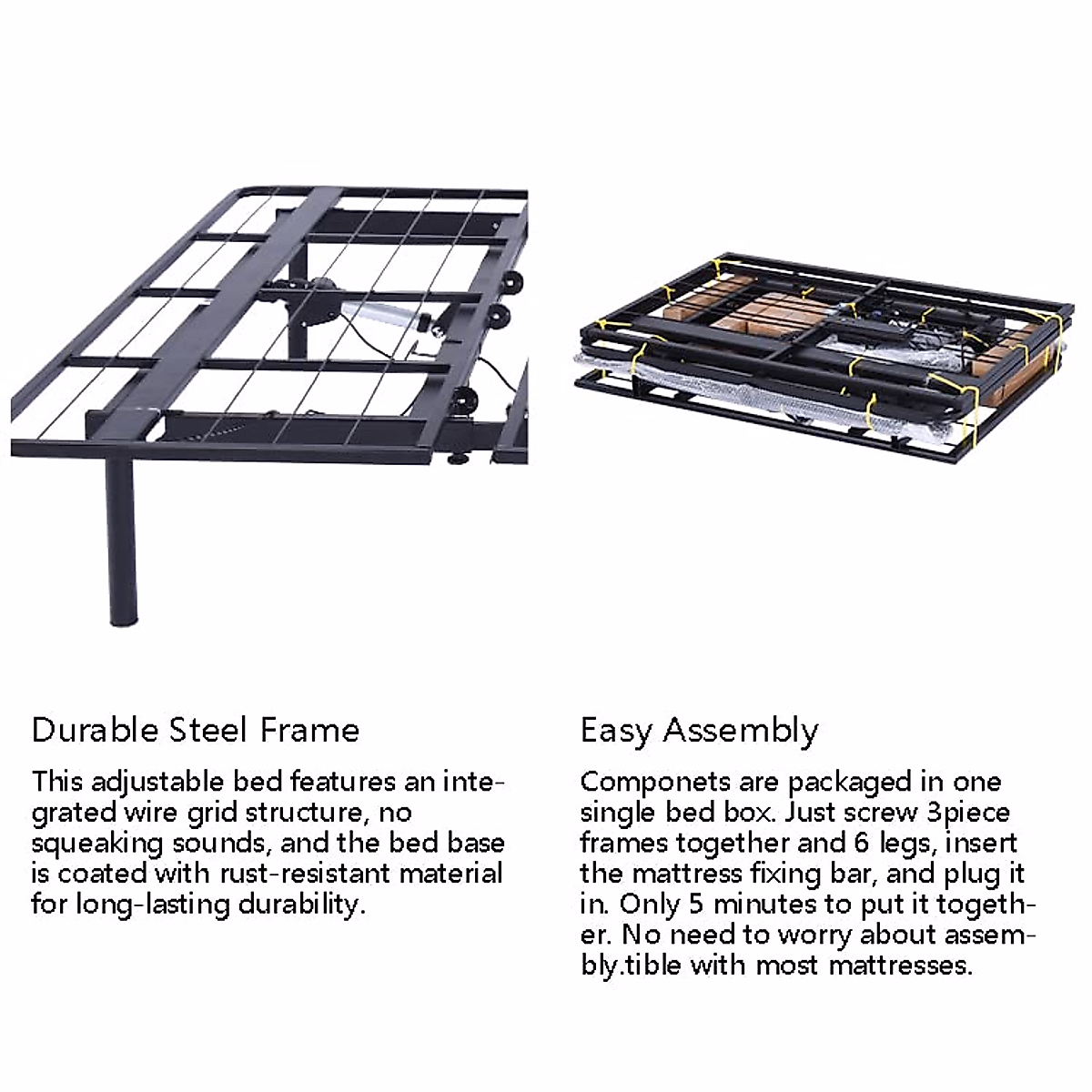 Durable Steel Frame

This adjustable bed features an integrated wire grid structure, no squeaking sounds, and the bed base is coated with rust-resistant material for long-lasting durability.

Easy Assembly

Componets are packaged in one single bed box. Just screw 3piece frames together and 6 legs, insert the mattress fixing bar, and plug it in. Only 5 minutes to put it together. No need to worry about assembly.tible with most mattresses.