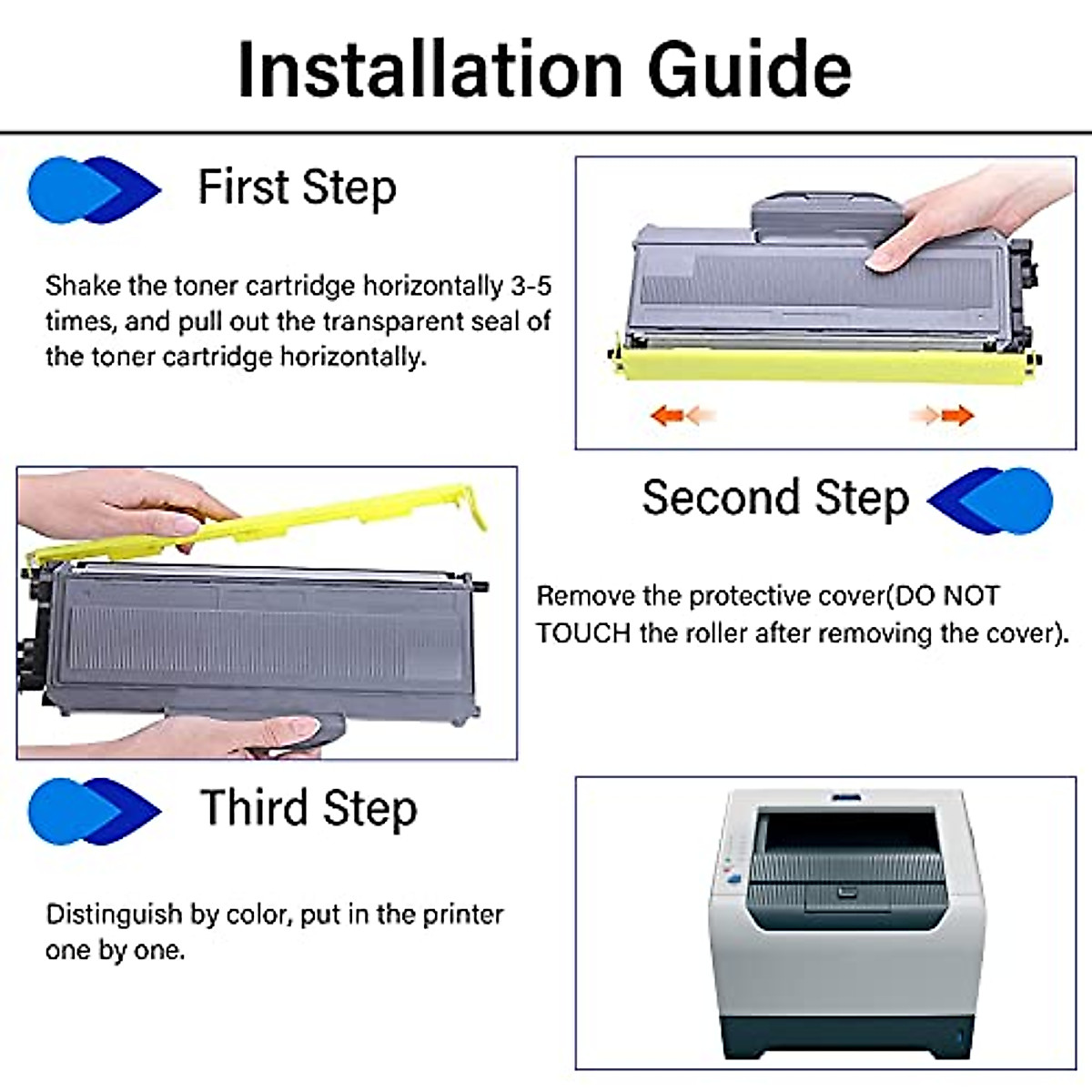 Installation Guide

First Step

Shake the toner cartridge horizontally 3-5 times, and pull out the transparent seal of the toner cartridge horizontally.

Second Step

Remove the protective cover(DO NOT TOUCH the roller after removing the cover).

Third Step

Distinguish by color, put in the printer one by one.