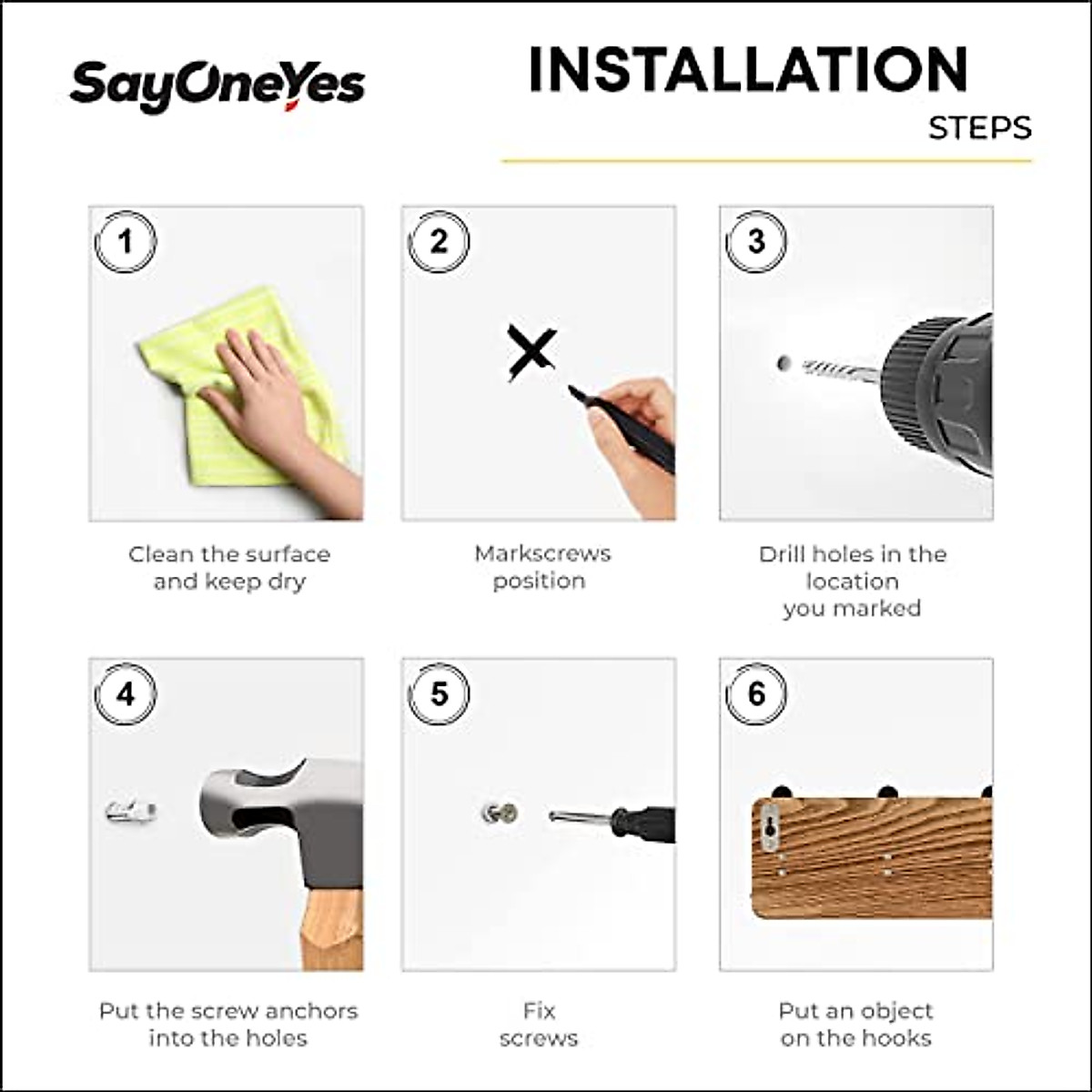 SayOneYes

INSTALLATION
STEPS

1
Clean the surface and keep dry

2
Markscrews position

3
Drill holes in the location you marked

4
Put the screw anchors into the holes

5
Fix screws

6
Put an object on the hooks