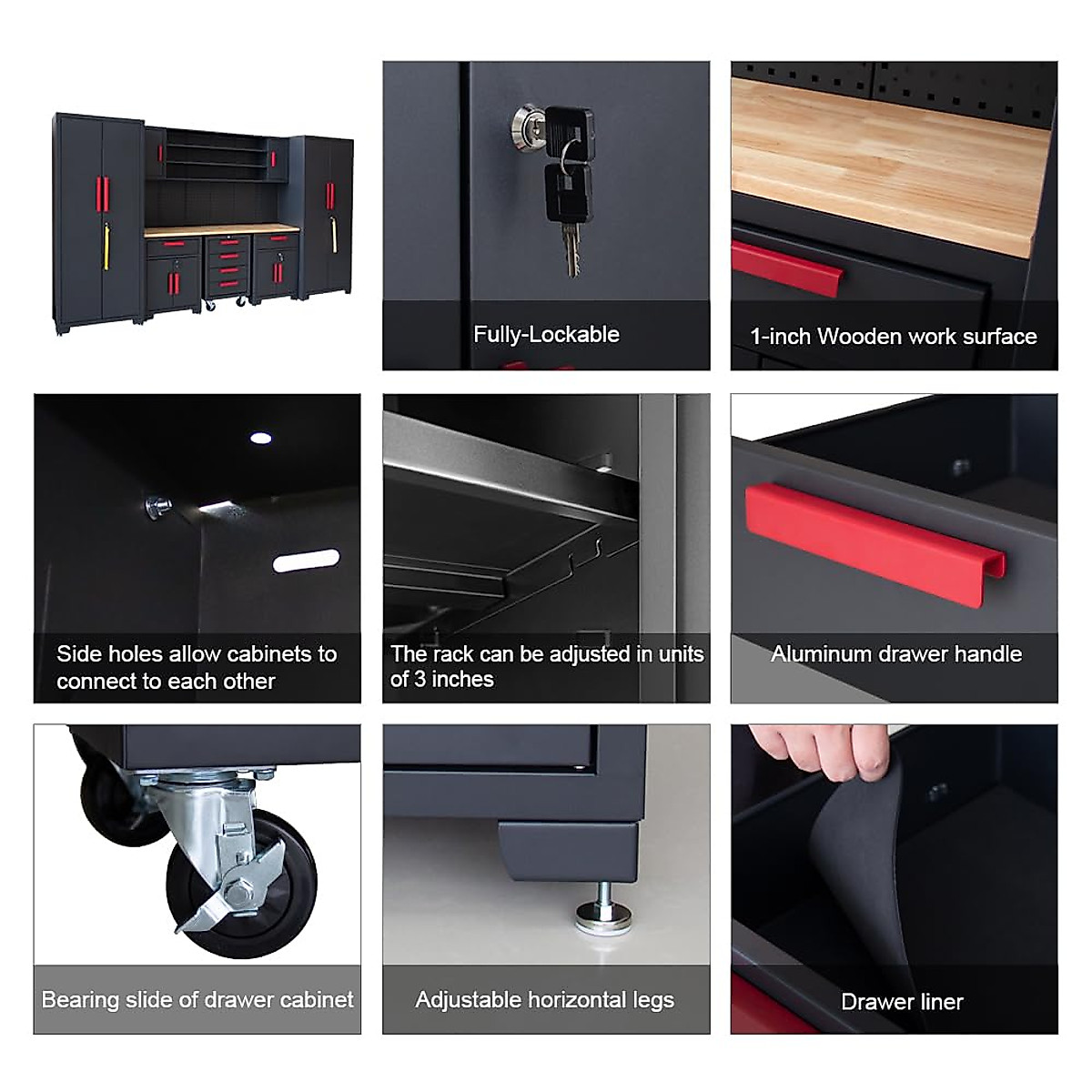 Fully-Lockable

1-inch Wooden work surface

Side holes allow cabinets to connect to each other

The rack can be adjusted in units of 3 inches

Aluminum drawer handle

Bearing slide of drawer cabinet

Adjustable horizontal legs

Drawer liner