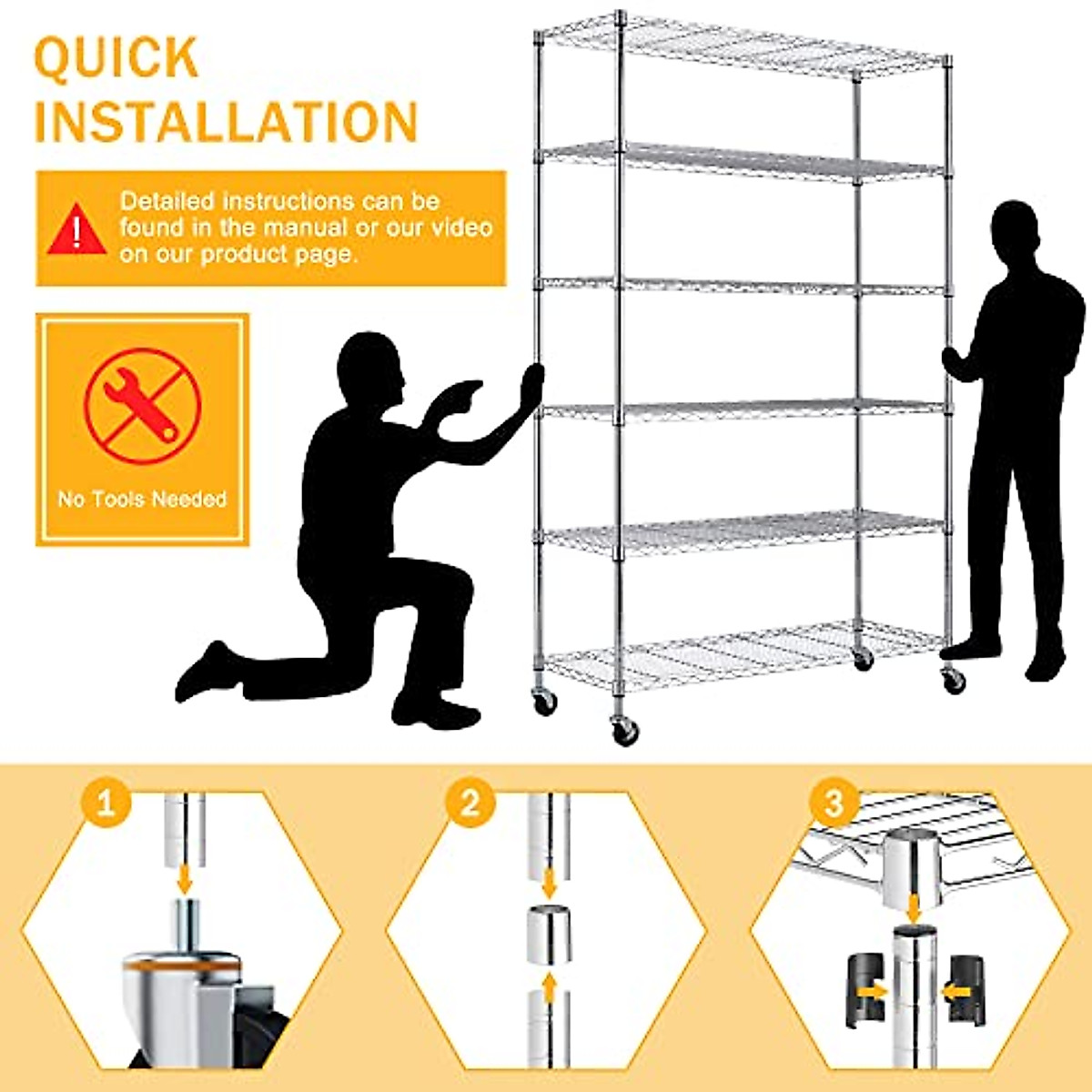 QUICK INSTALLATION

Detailed instructions can be found in the manual or our video on our product page.

No Tools Needed

1

2

3