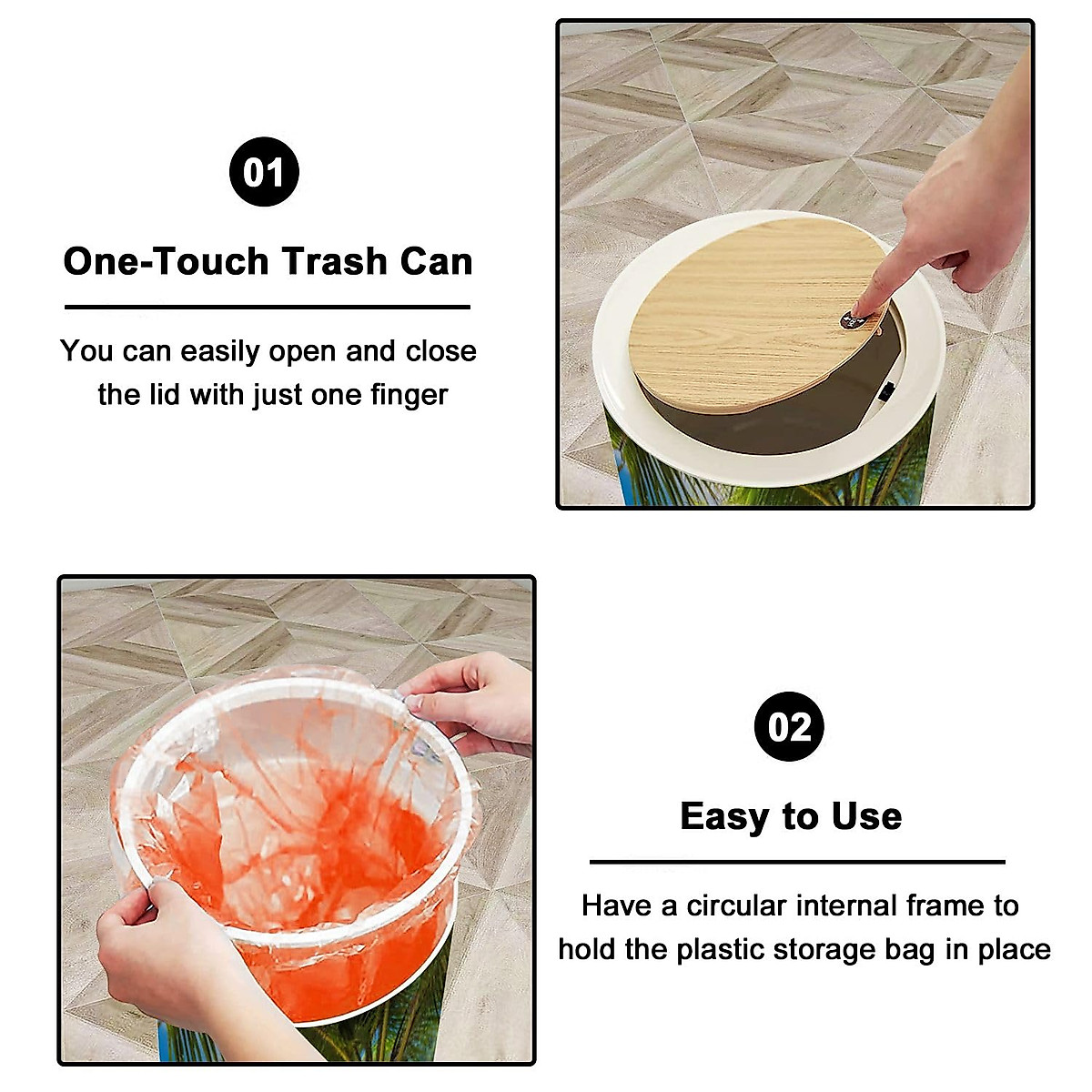 01

One-Touch Trash Can

You can easily open and close the lid with just one finger

02

Easy to Use

Have a circular internal frame to hold the plastic storage bag in place