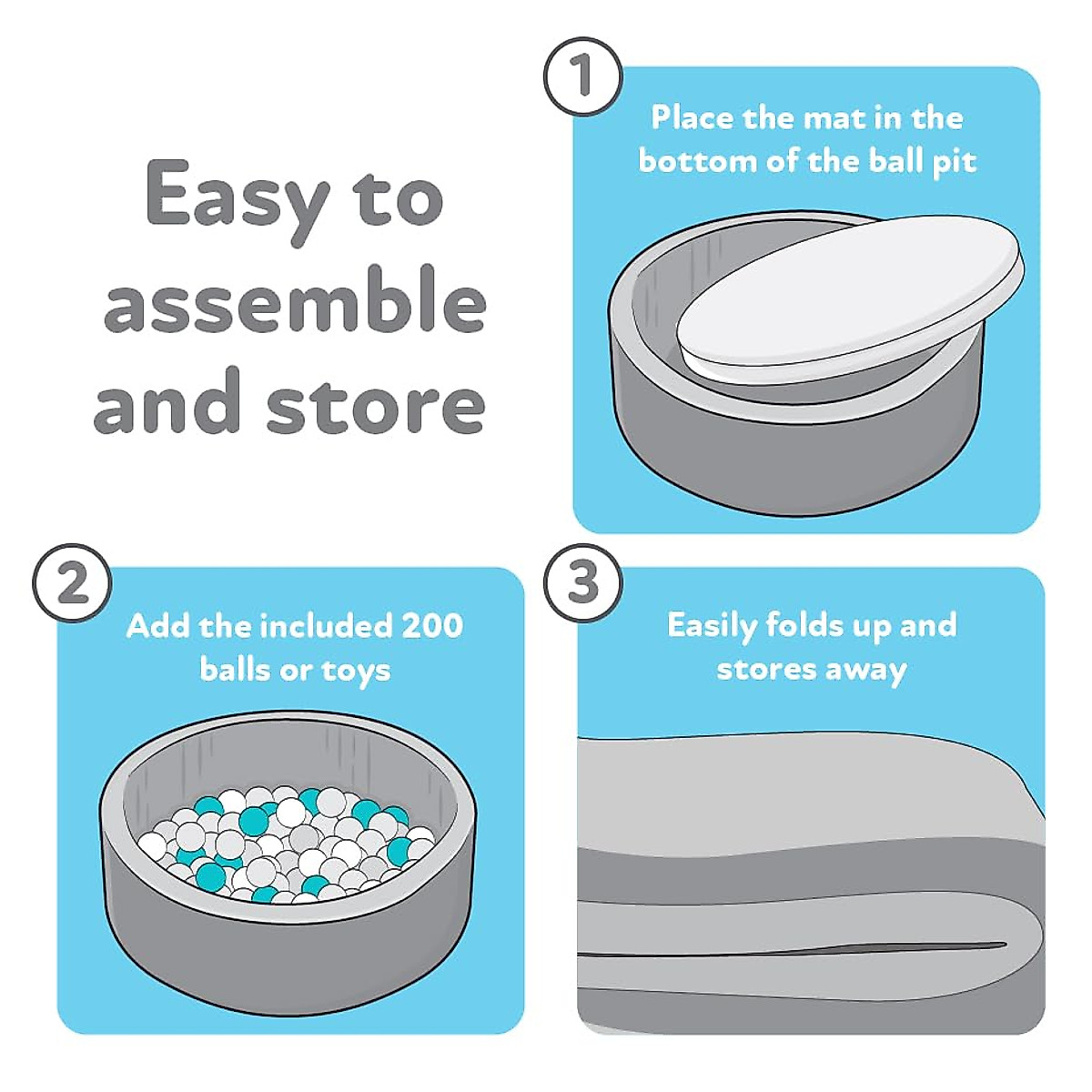 Easy to assemble and store

1

Place the mat in the bottom of the ball pit

2

Add the included 200 balls or toys

3

Easily folds up and stores away