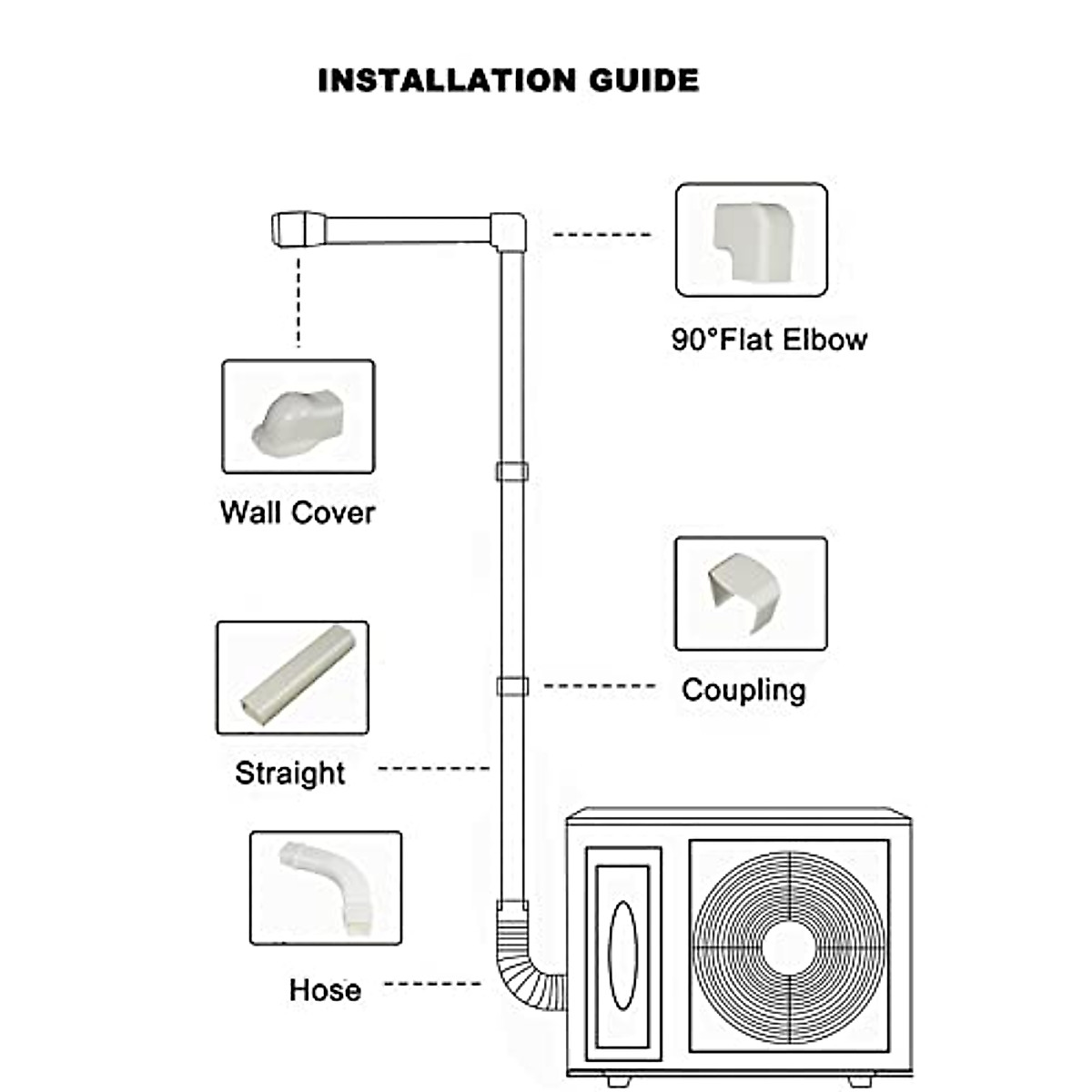 INSTALLATION GUIDE

90°Flat Elbow

Wall Cover

Coupling

Straight

Hose