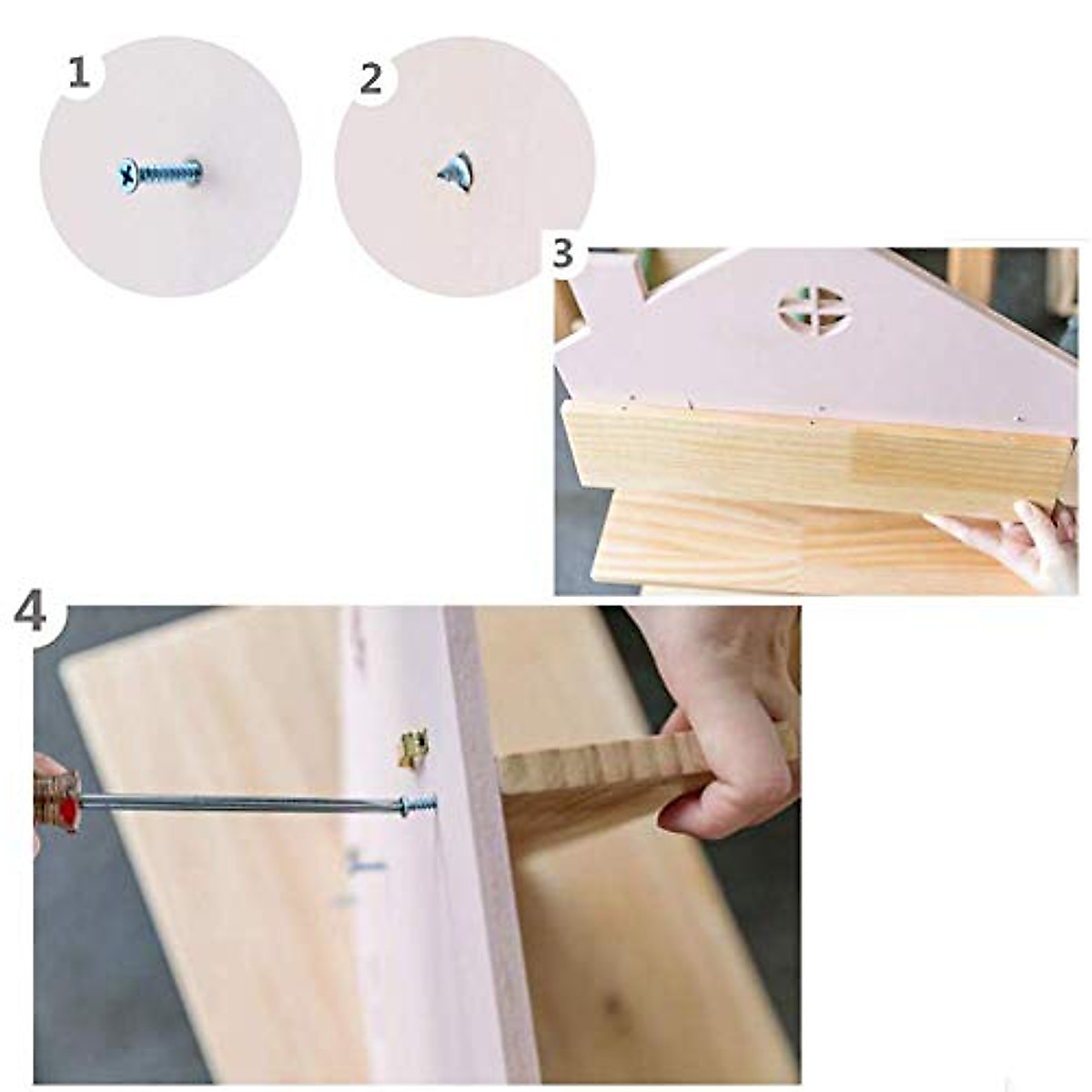 1

2

3

4