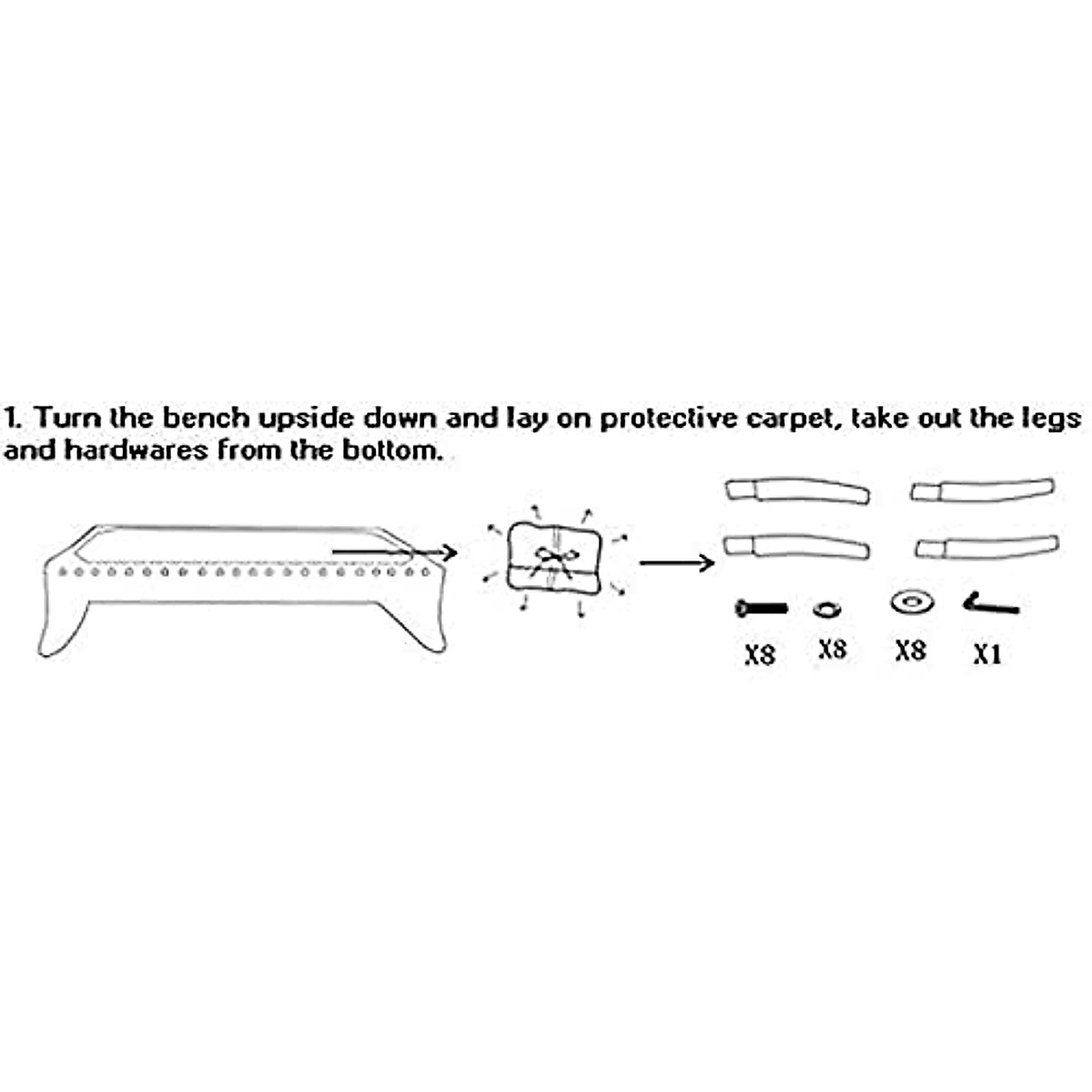 1. Turn the bench upside down and lay on protective carpet, take out the legs and hardwares from the bottom.

X8 X8 X8 X1