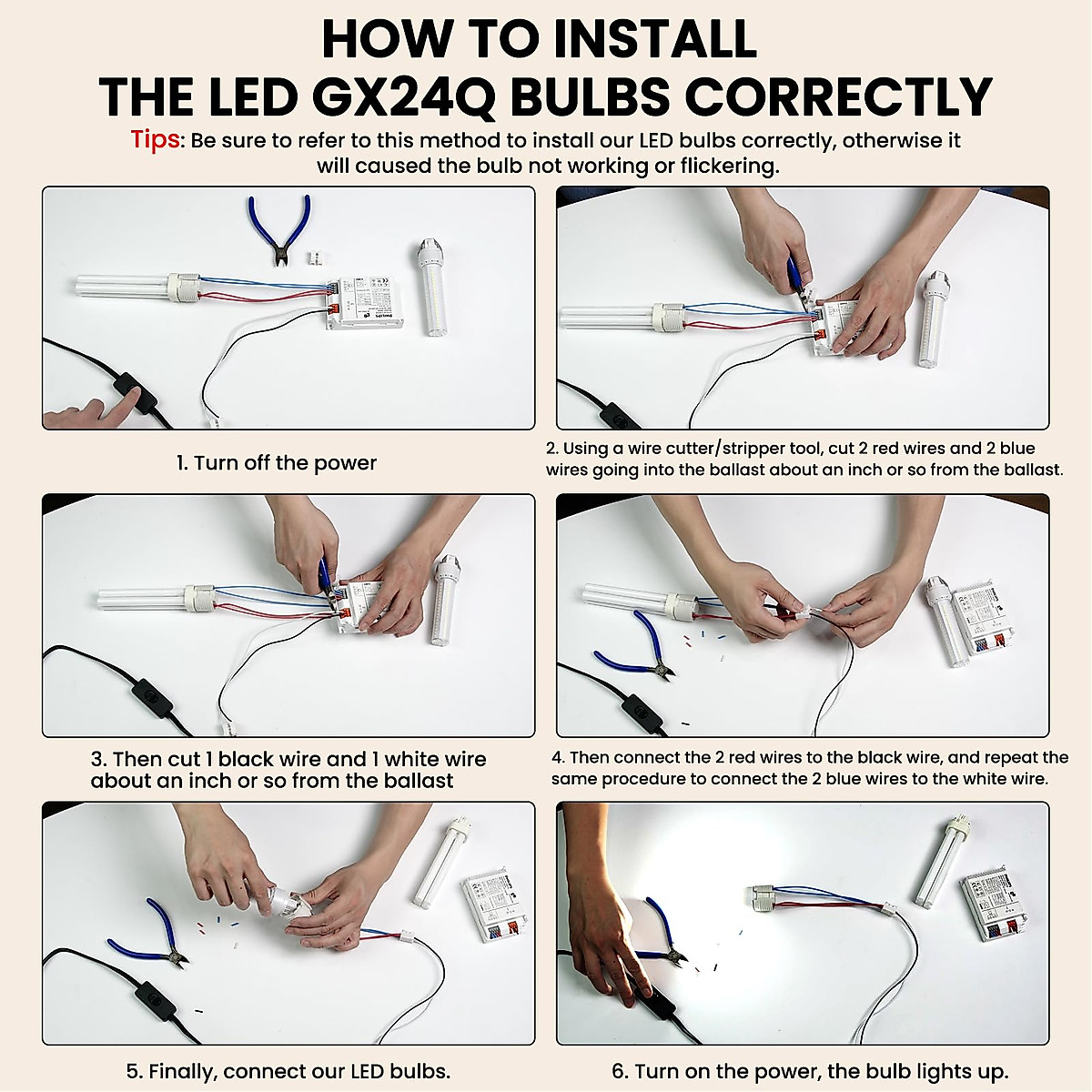 HOW TO INSTALL
THE LED GX24Q BULBS CORRECTLY

Tips: Be sure to refer to this method to install our LED bulbs correctly, otherwise it will caused the bulb not working or flickering.

1. Turn off the power

2. Using a wire cutter/stripper tool, cut 2 red wires and 2 blue wires going into the ballast about an inch or so from the ballast.

3. Then cut 1 black wire and 1 white wire about an inch or so from the ballast

4. Then connect the 2 red wires to the black wire, and repeat the same procedure to connect the 2 blue wires to the white wire.

5. Finally, connect our LED bulbs.

6. Turn on the power, the bulb lights up.