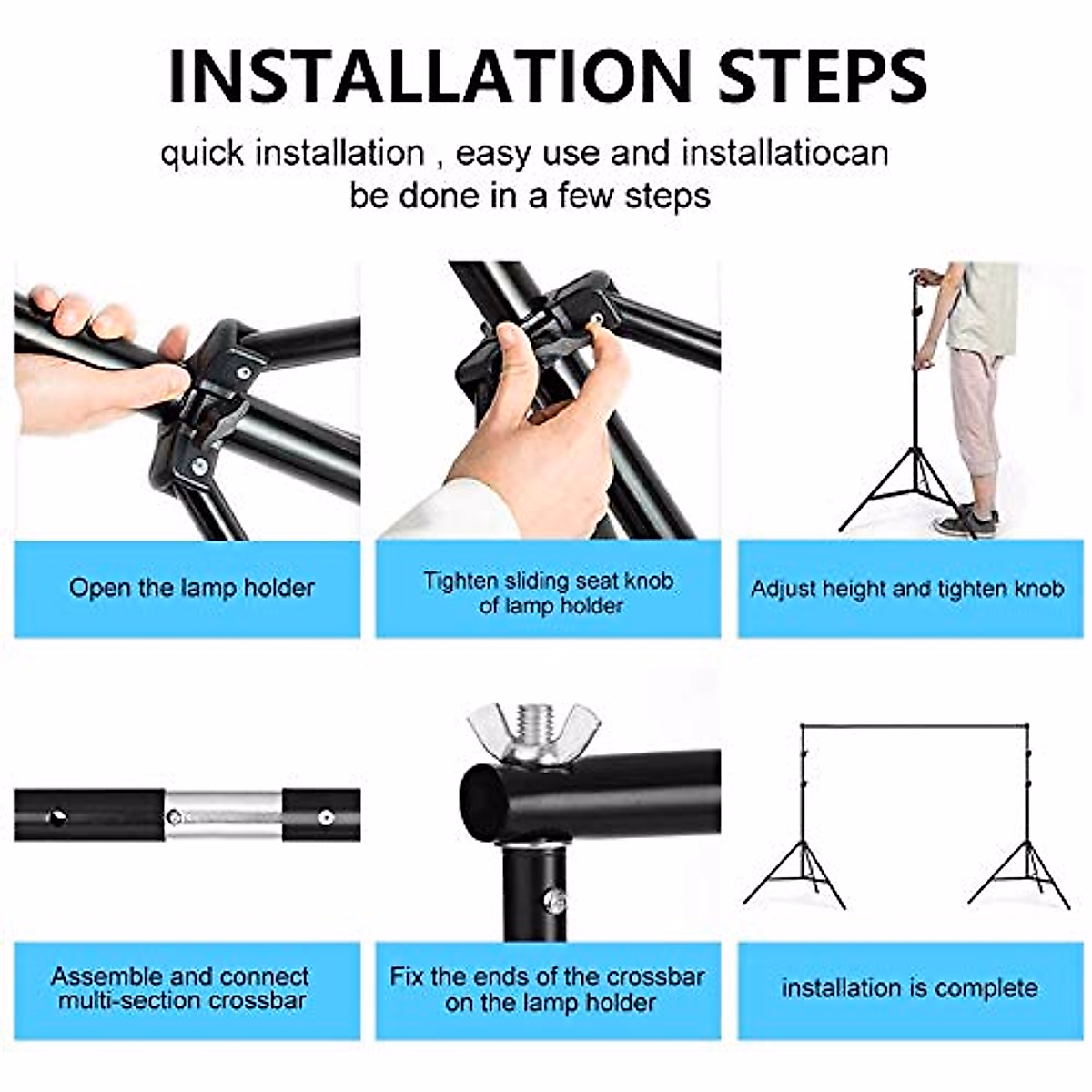 INSTALLATION STEPS

quick installation , easy use and installatiocan be done in a few steps

Open the lamp holder

Tighten sliding seat knob of lamp holder

Adjust height and tighten knob

Assemble and connect multi-section crossbar

Fix the ends of the crossbar on the lamp holder

installation is complete