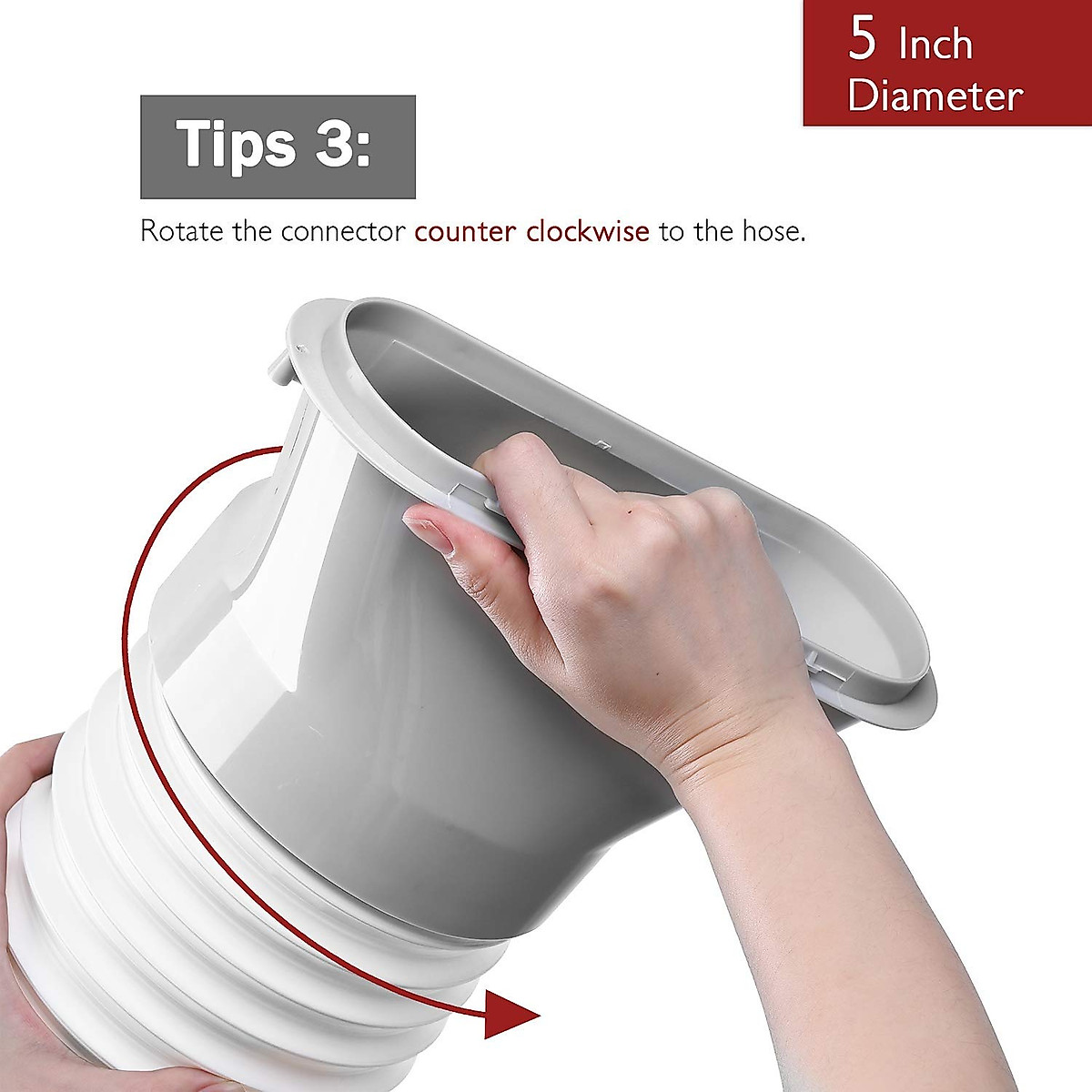 5 Inch Diameter

Tips 3:

Rotate the connector counter clockwise to the hose.