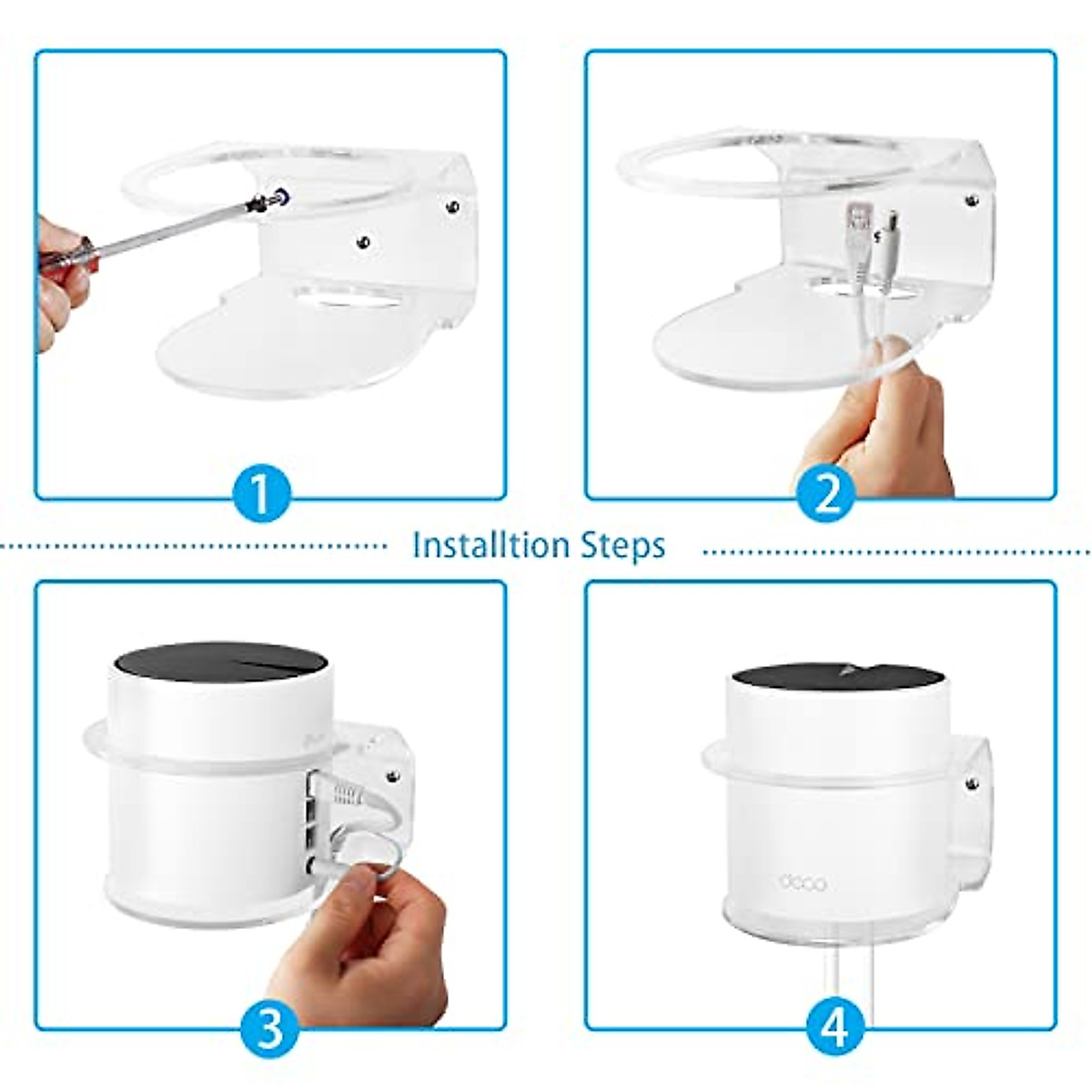 1

2

Installtion Steps

3

deco

4